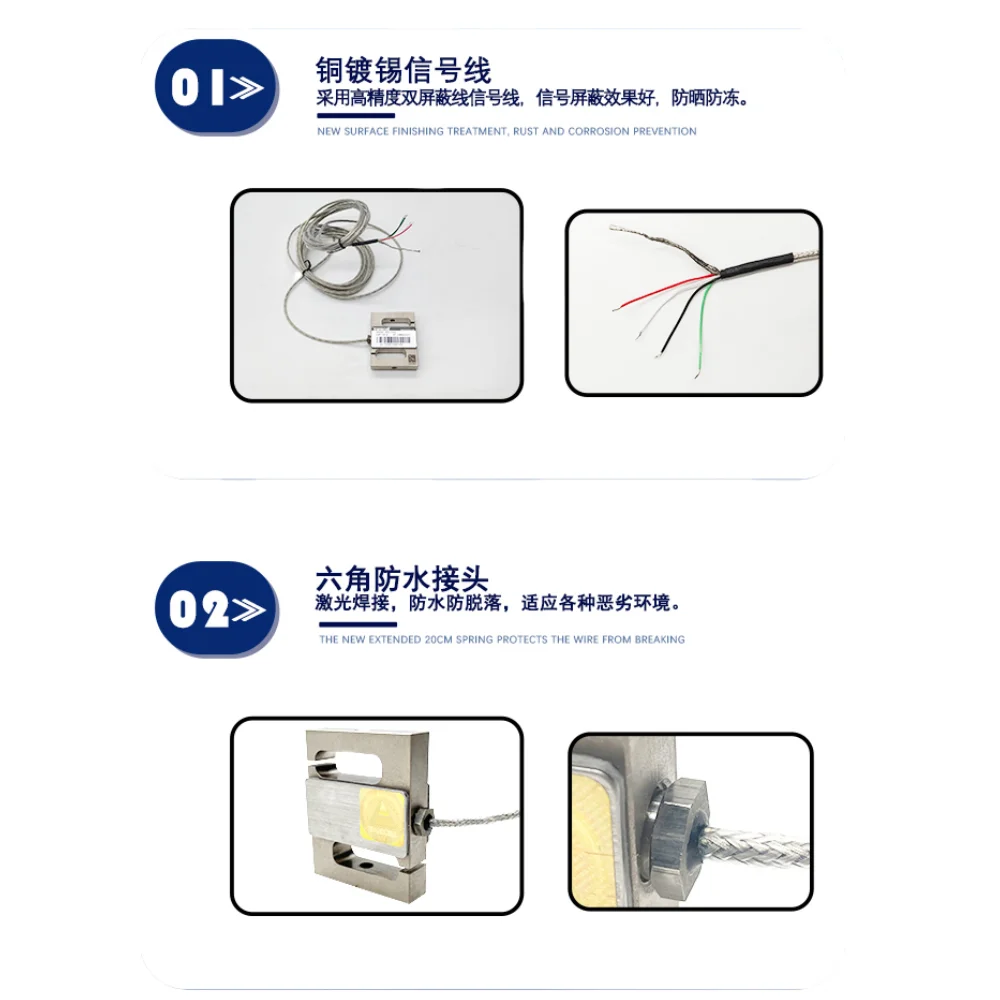 01

铜镀锡信号线

采用高精度双屏蔽线信号线，信号屏蔽效果好，防晒防冻。

NEW SURFACE FINISHING TREATMENT, RUST AND CORROSION PREVENTION

02

六角防水接头

激光焊接，防水防脱落，适应各种恶劣环境。

THE NEW EXTENDED 20CM SPRING PROTECTS THE WIRE FROM BREAKING