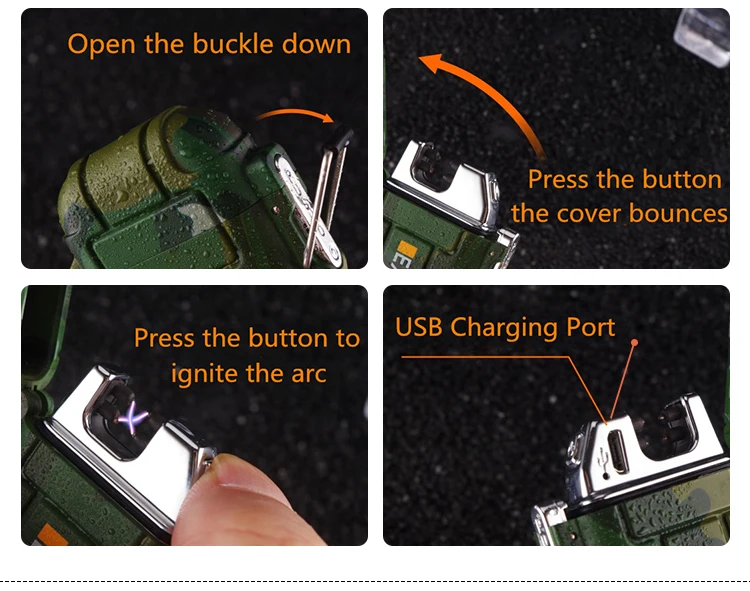 Open the buckle down

Press the button the cover bounces

Press the button to ignite the arc

USB Charging Port