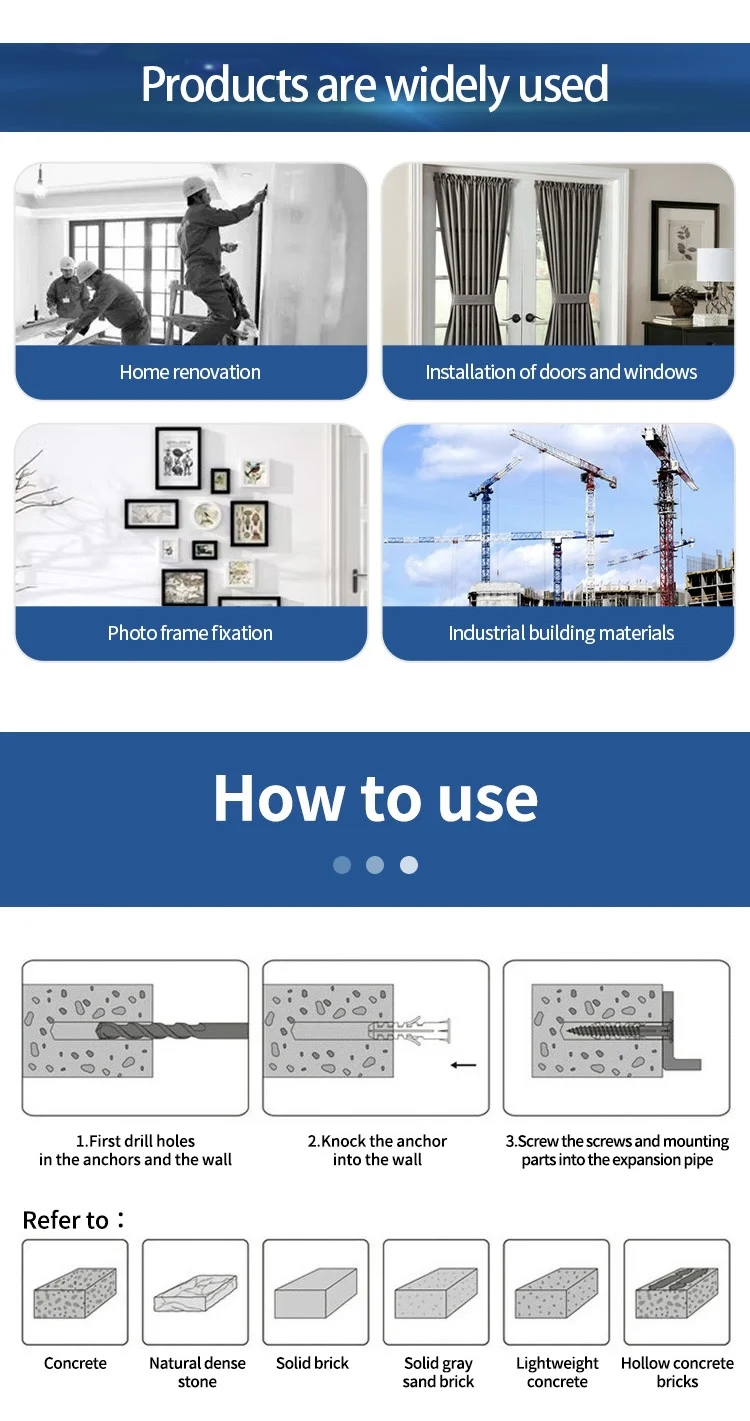 Products are widely used

Home renovation

Installation of doors and windows

Photo frame fixation

Industrial building materials

How to use

1.First drill holes in the anchors and the wall

2.Knock the anchor into the wall

3.Screw the screws and mounting parts into the expansion pipe

Refer to：

Concrete

Natural dense stone

Solid brick

Solid gray sand brick

Lightweight concrete

Hollow concrete bricks