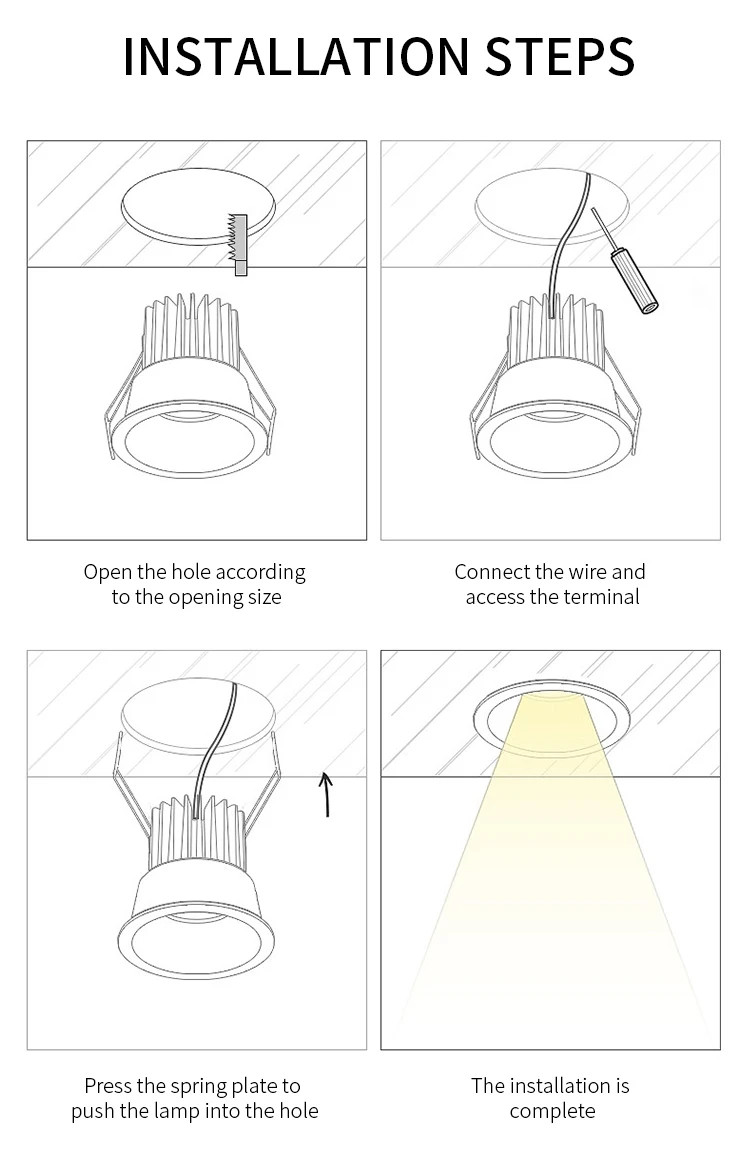 INSTALLATION STEPS

Open the hole according to the opening size

Connect the wire and access the terminal

Press the spring plate to push the lamp into the hole

The installation is complete