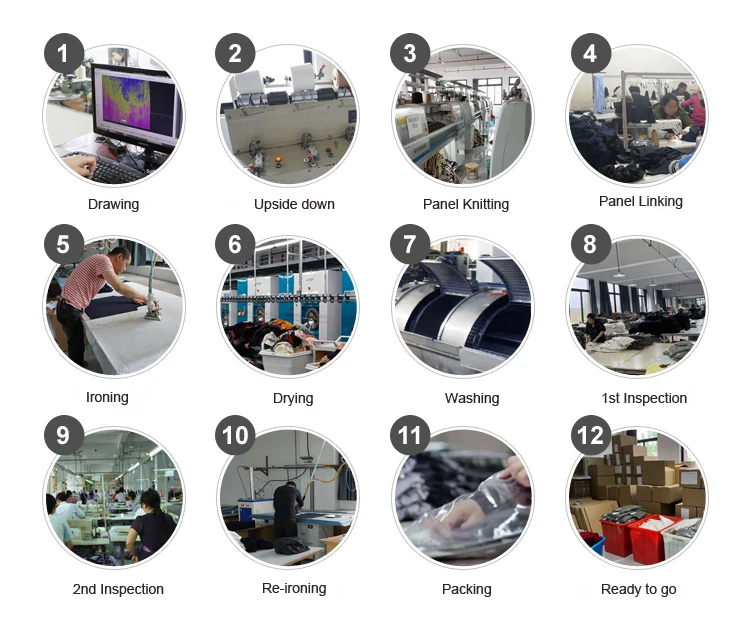 1
Drawing

2
Upside down

3
Panel Knitting

4
Panel Linking

5
Ironing

6
Drying

7
Washing

8
1st Inspection

9
2nd Inspection

10
Re-ironing

11
Packing

12
Ready to go