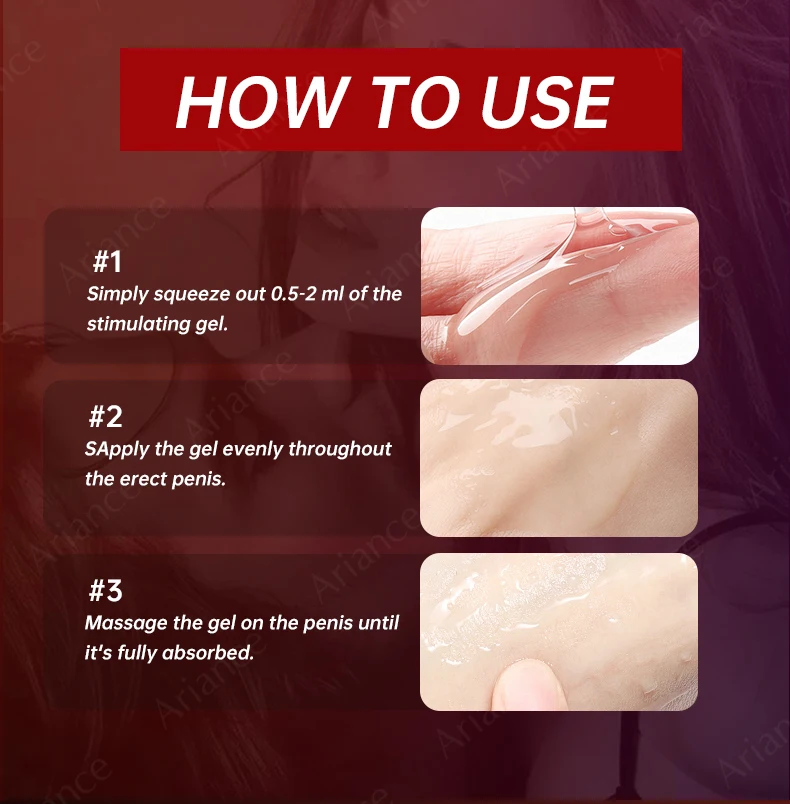 HOW TO USE

#1
Simply squeeze out 0.5-2 ml of the stimulating gel.

#2
SApply the gel evenly throughout the erect penis.

#3
Massage the gel on the penis until it's fully absorbed.

Ariance