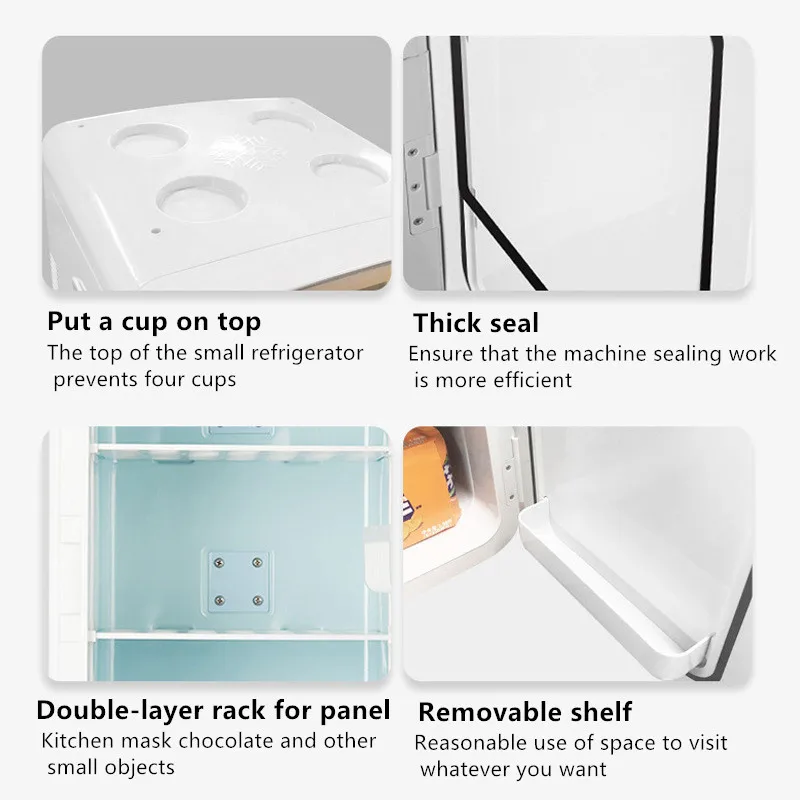 Put a cup on top
The top of the small refrigerator prevents four cups

Thick seal
Ensure that the machine sealing work is more efficient

Double-layer rack for panel
Kitchen mask chocolate and other small objects

Removable shelf
Reasonable use of space to visit whatever you want