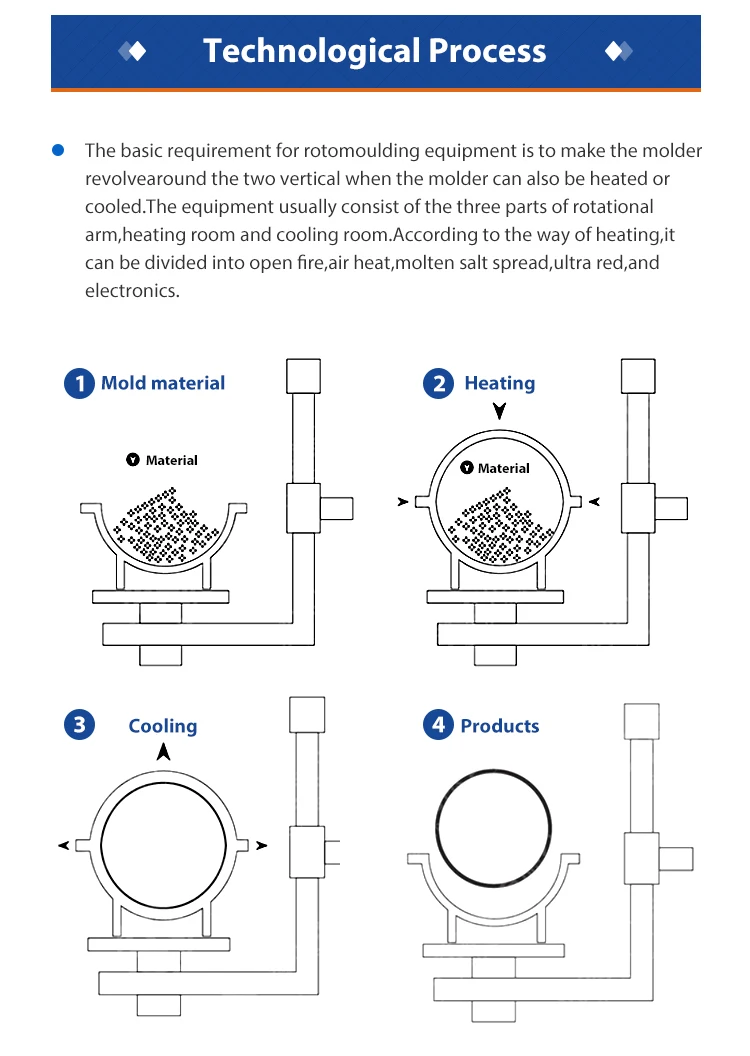 Technological Process

The basic requirement for rotomoulding equipment is to make the molder revolvearound the two vertical when the molder can also be heated or cooled.The equipment usually consist of the three parts of rotational arm,heating room and cooling room.According to the way of heating,it can be divided into open fire,air heat,molten salt spread,ultra red,and electronics.

1 Mold material

Material

2 Heating

Material

3 Cooling

4 Products