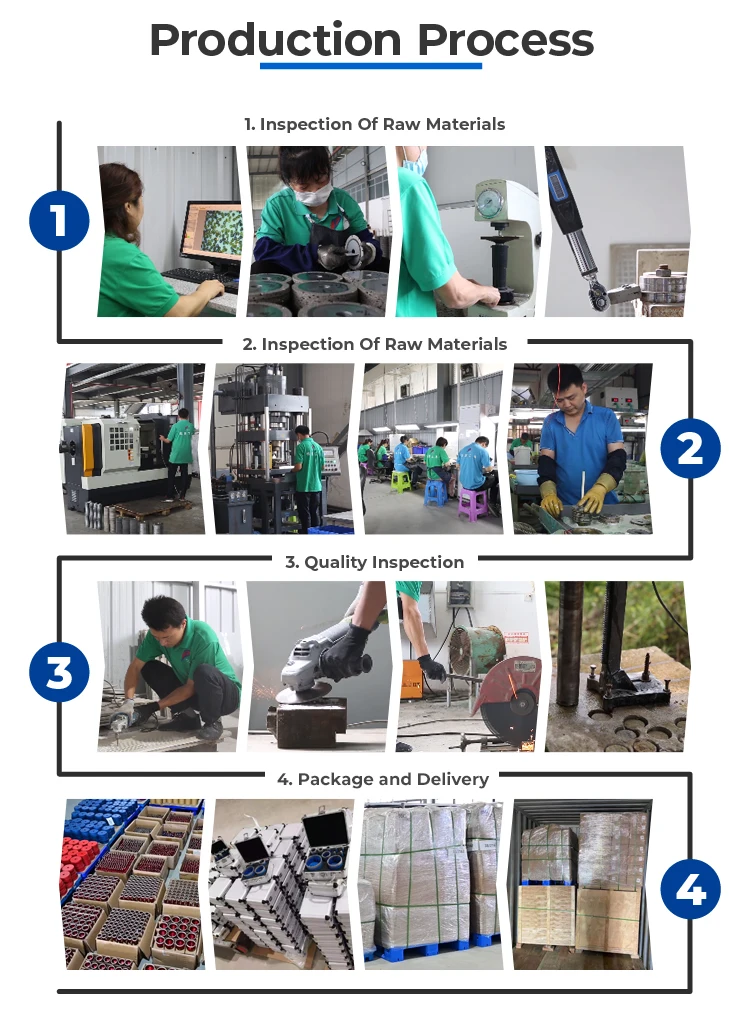 Production Process

1. Inspection Of Raw Materials

1

2. Inspection Of Raw Materials

2

3. Quality Inspection

3

4. Package and Delivery

4