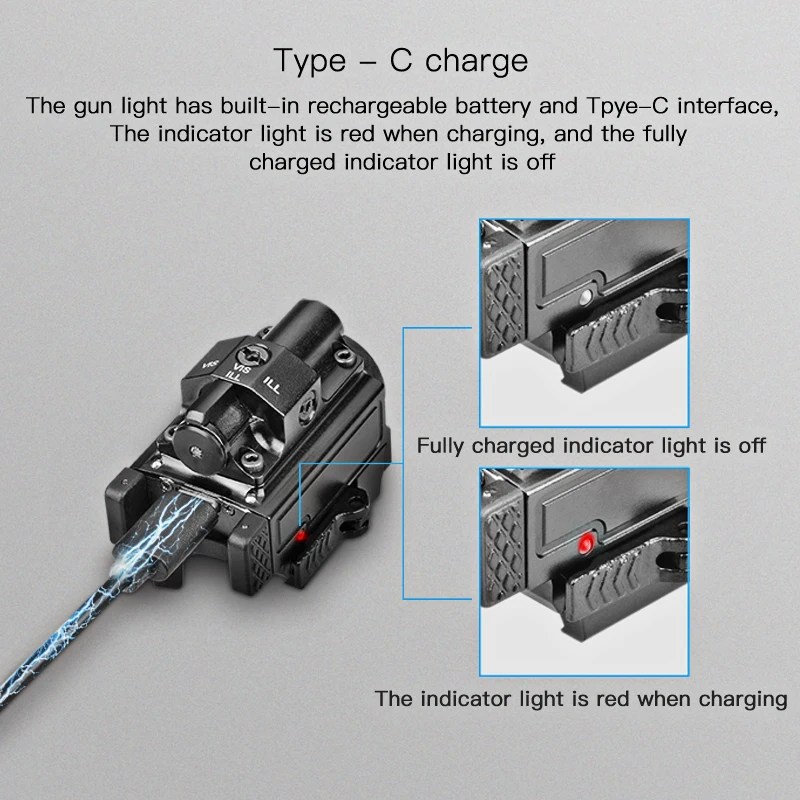 Type – C charge

The gun light has built–in rechargeable battery and Tpye–C interface, The indicator light is red when charging, and the fully charged indicator light is off

VIS
VIS
ILL
ILL

Fully charged indicator light is off

The indicator light is red when charging