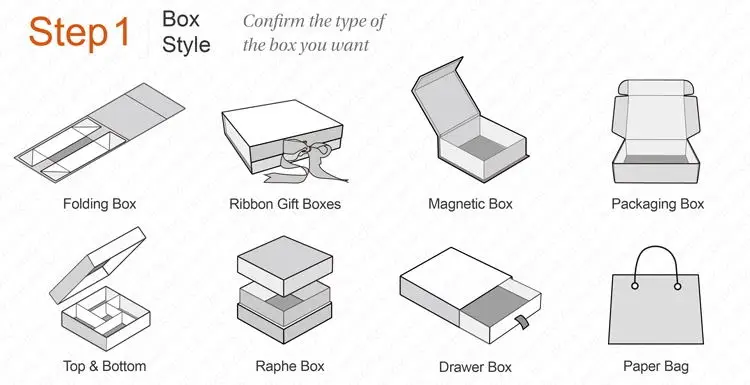 Step 1

Box Style

Confirm the type of the box you want

Folding Box

Ribbon Gift Boxes

Magnetic Box

Packaging Box

Top & Bottom

Raphe Box

Drawer Box

Paper Bag