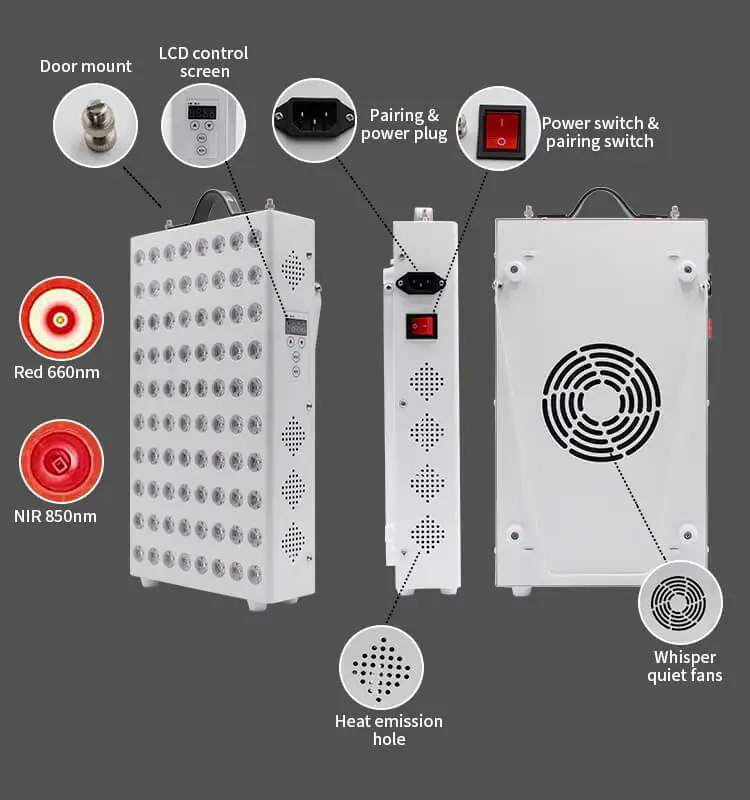 Door mount

LCD control screen

Pairing & power plug

Power switch & pairing switch

Red 660nm

NIR 850nm

Heat emission hole

Whisper quiet fans