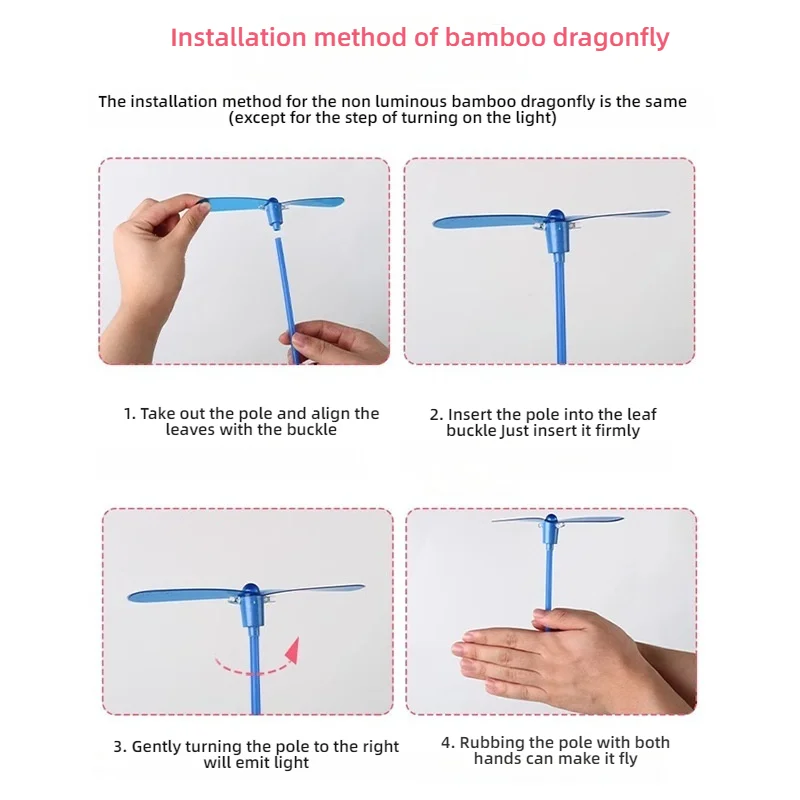 Installation method of bamboo dragonfly

The installation method for the non luminous bamboo dragonfly is the same (except for the step of turning on the light)

1. Take out the pole and align the leaves with the buckle

2. Insert the pole into the leaf buckle Just insert it firmly

3. Gently turning the pole to the right will emit light

4. Rubbing the pole with both hands can make it fly