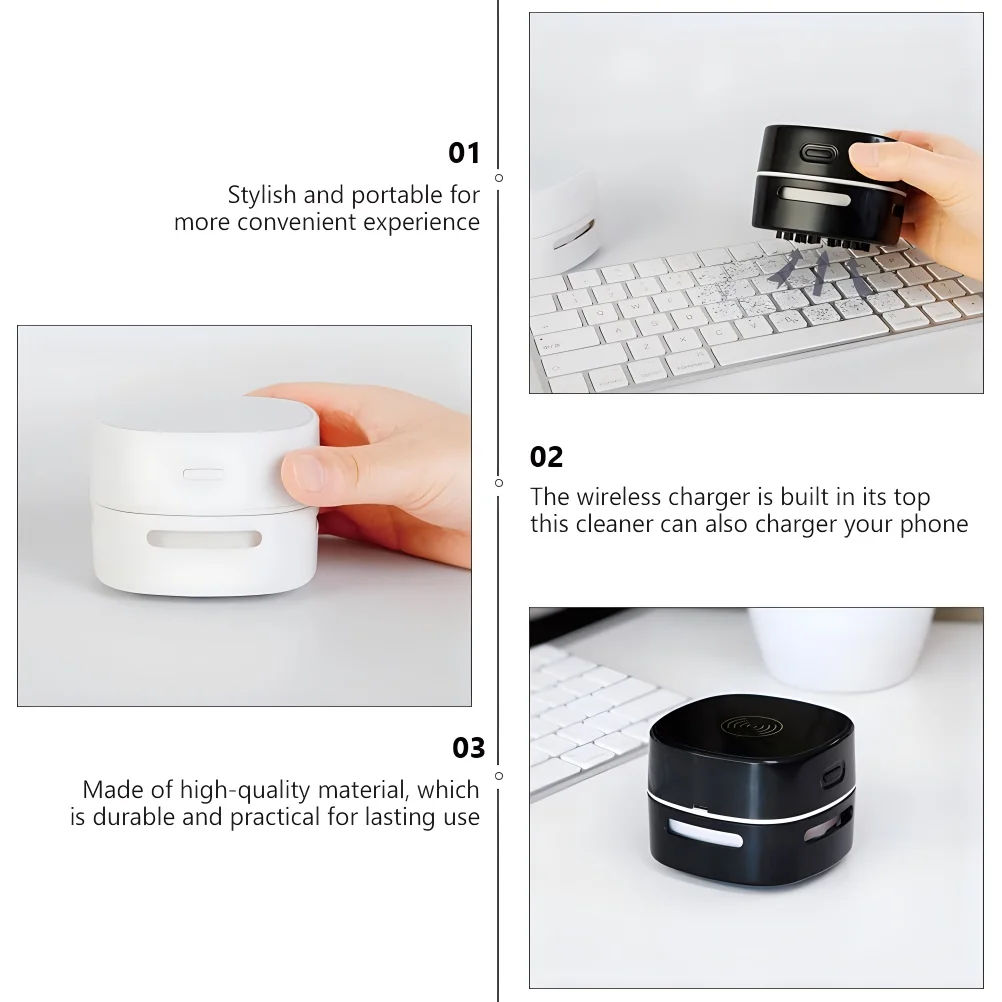 01
Stylish and portable for more convenient experience

02
The wireless charger is built in its top this cleaner can also charger your phone

03
Made of high-quality material, which is durable and practical for lasting use