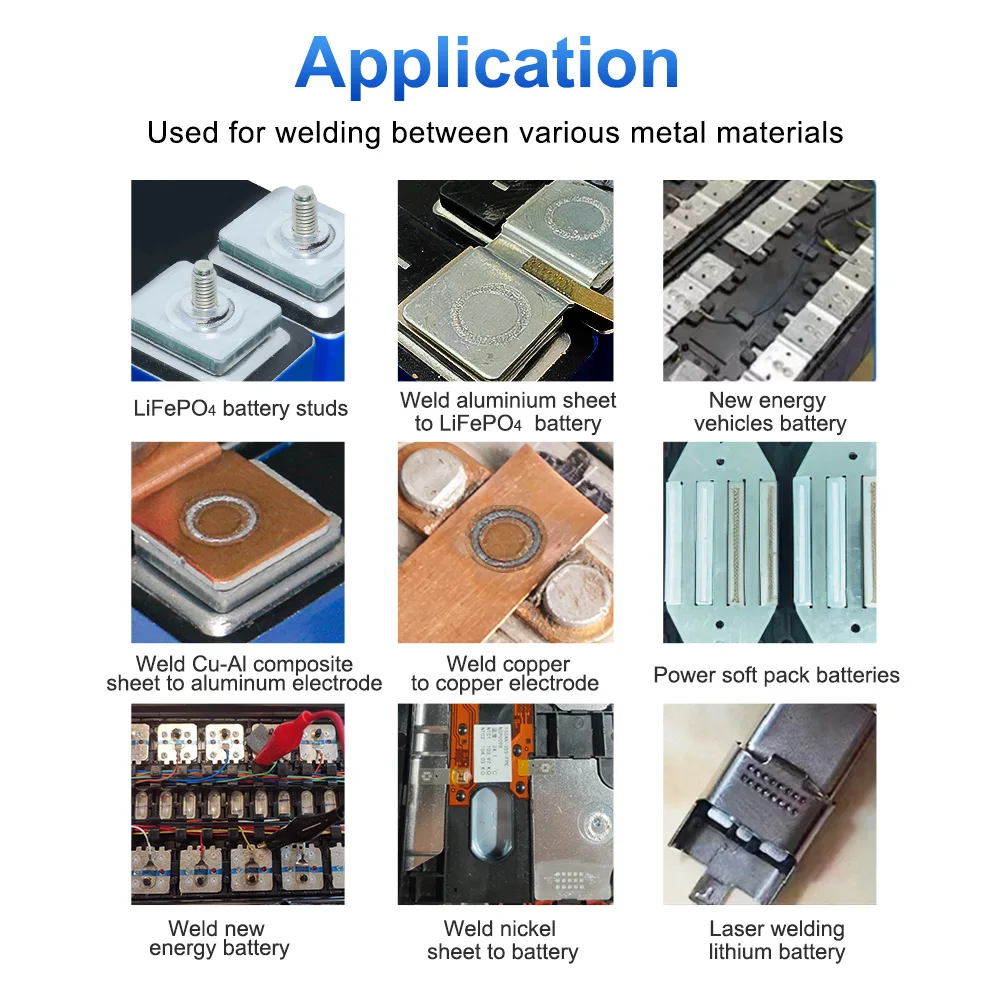 Application

Used for welding between various metal materials

$LiFePO_4$ battery studs

Weld aluminium sheet to $LiFePO_4$ battery

New energy vehicles battery

Weld Cu-Al composite sheet to aluminum electrode

Weld copper to copper electrode

Power soft pack batteries

Weld new energy battery

Weld nickel sheet to battery

Laser welding lithium battery