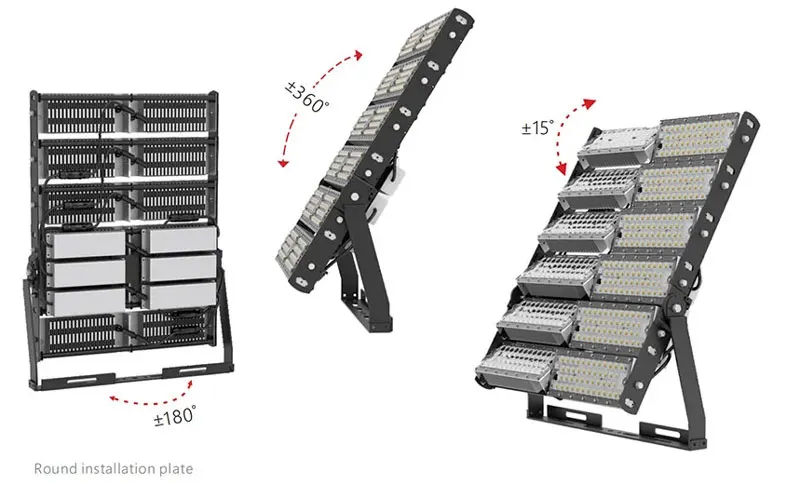 ±360°

±15°

±180°

Round installation plate