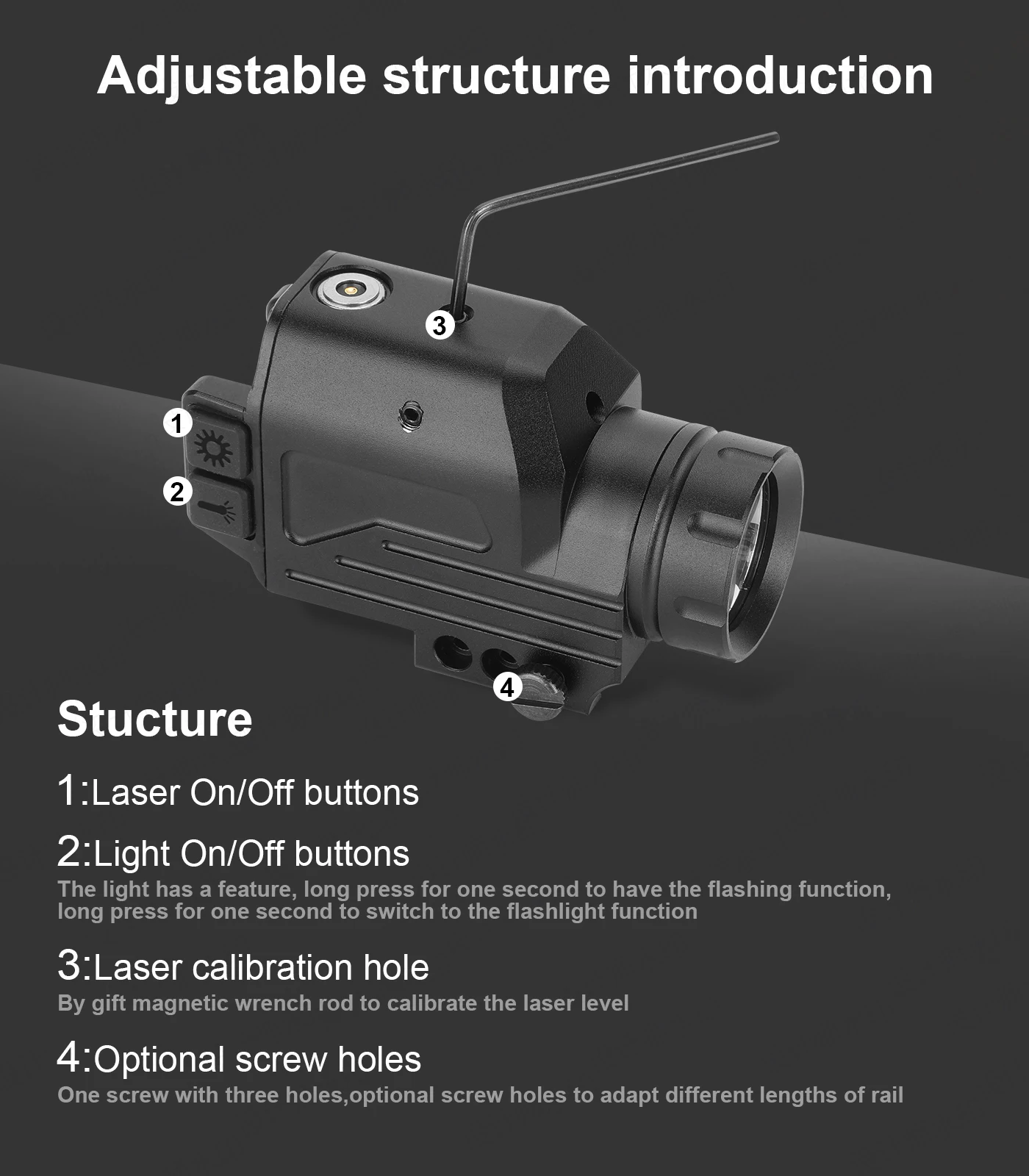 Adjustable structure introduction

3

1

2

4

Stucture

1:Laser On/Off buttons

2:Light On/Off buttons
The light has a feature, long press for one second to have the flashing function, long press for one second to switch to the flashlight function

3:Laser calibration hole
By gift magnetic wrench rod to calibrate the laser level

4:Optional screw holes
One screw with three holes,optional screw holes to adapt different lengths of rail