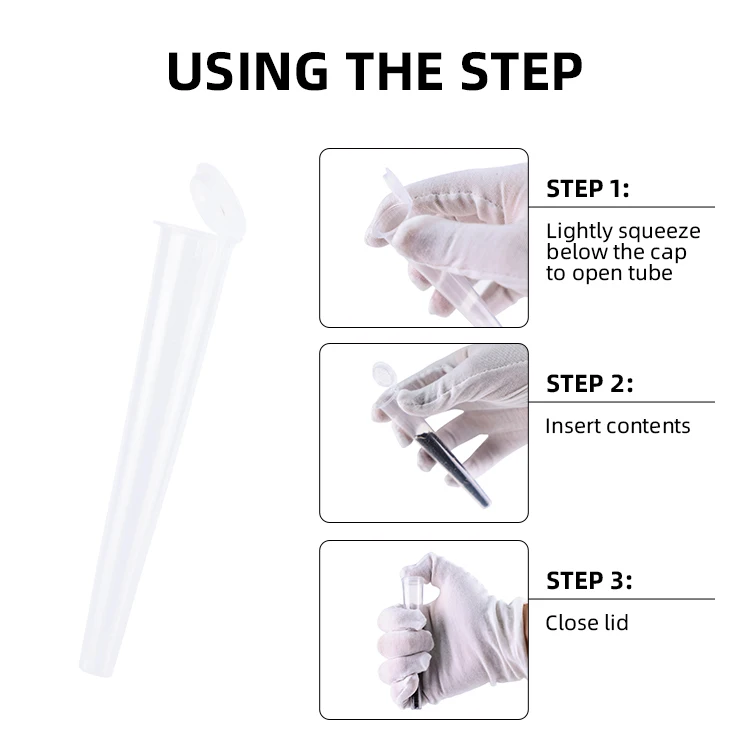 USING THE STEP

STEP 1:

Lightly squeeze below the cap to open tube

STEP 2:

Insert contents

STEP 3:

Close lid