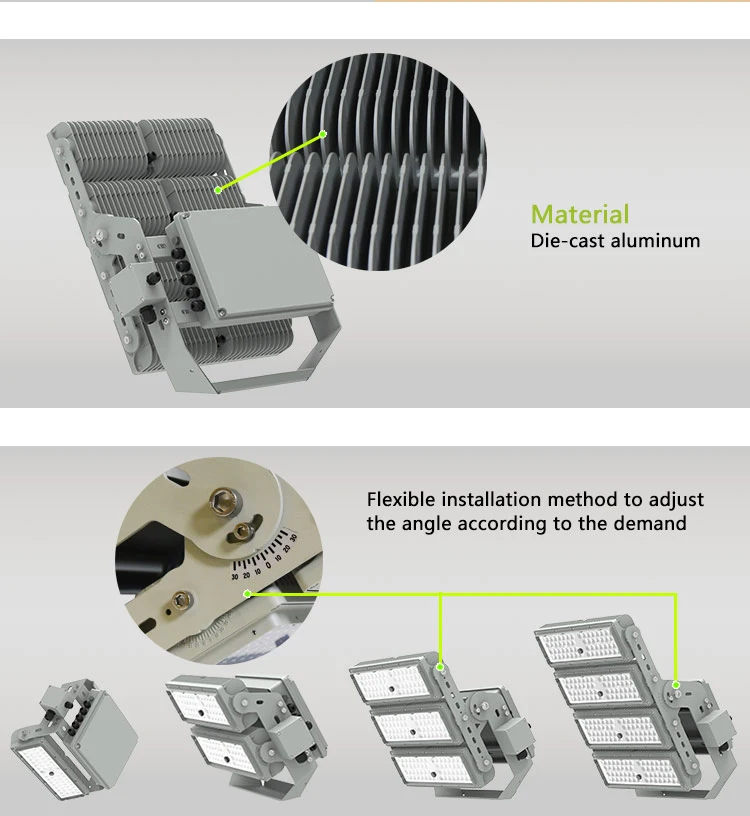 Material
Die-cast aluminum

Flexible installation method to adjust the angle according to the demand

30 20 10 0 10 20 30