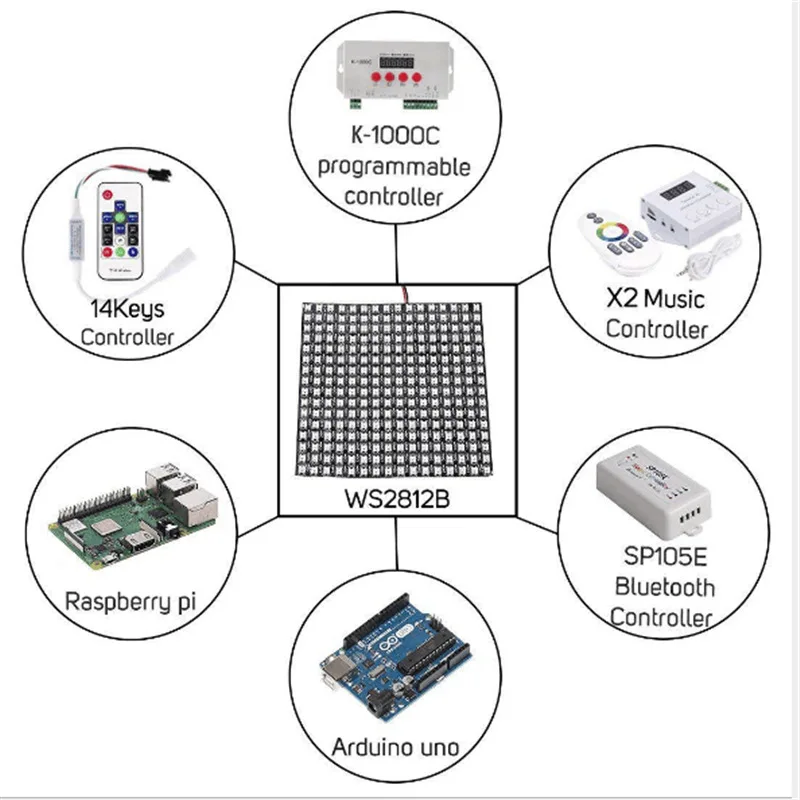 K-1000C programmable controller

14Keys Controller

X2 Music Controller

WS2812B

Raspberry pi

SP105E Bluetooth Controller

Arduino uno