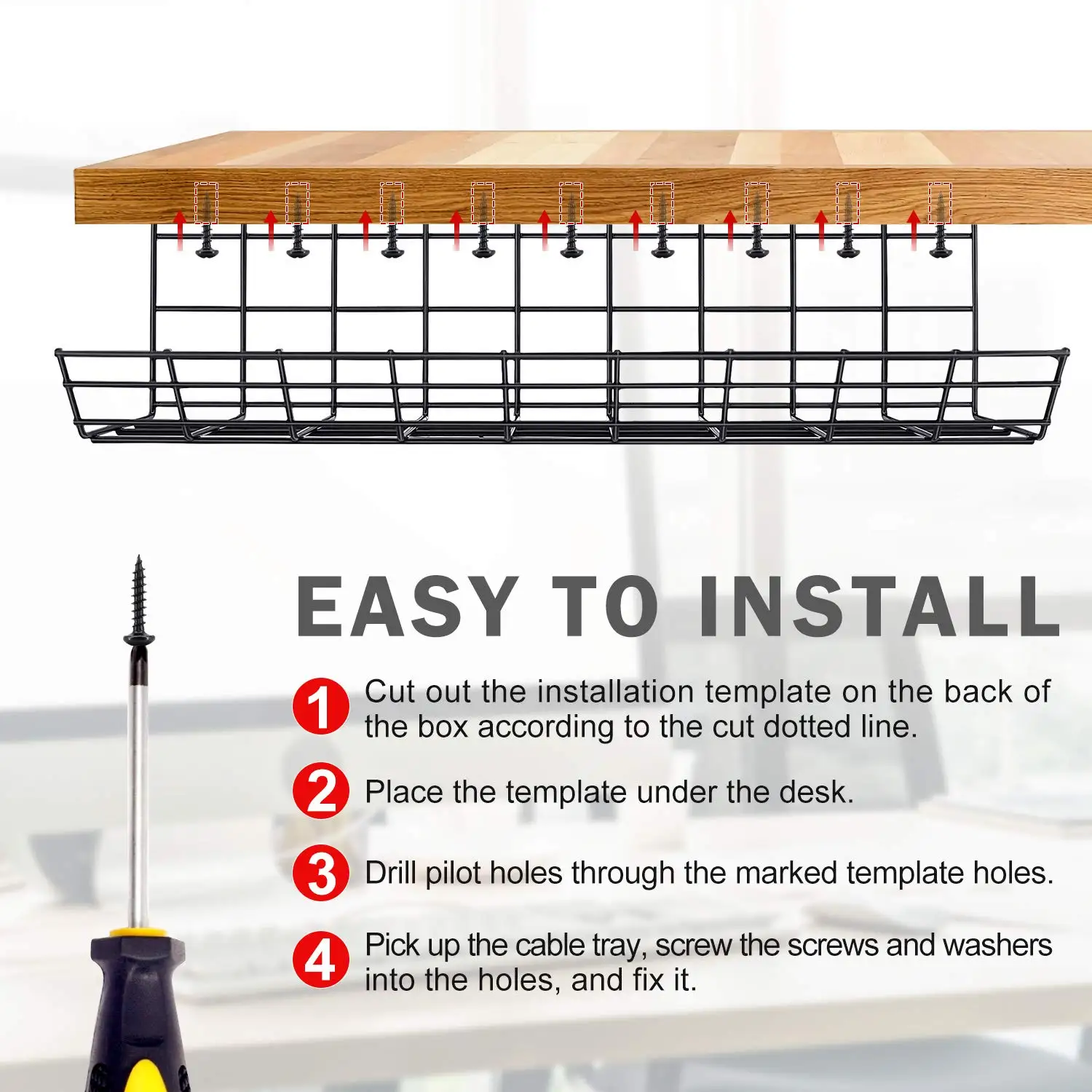 EASY TO INSTALL

1 Cut out the installation template on the back of the box according to the cut dotted line.

2 Place the template under the desk.

3 Drill pilot holes through the marked template holes.

4 Pick up the cable tray, screw the screws and washers into the holes, and fix it.