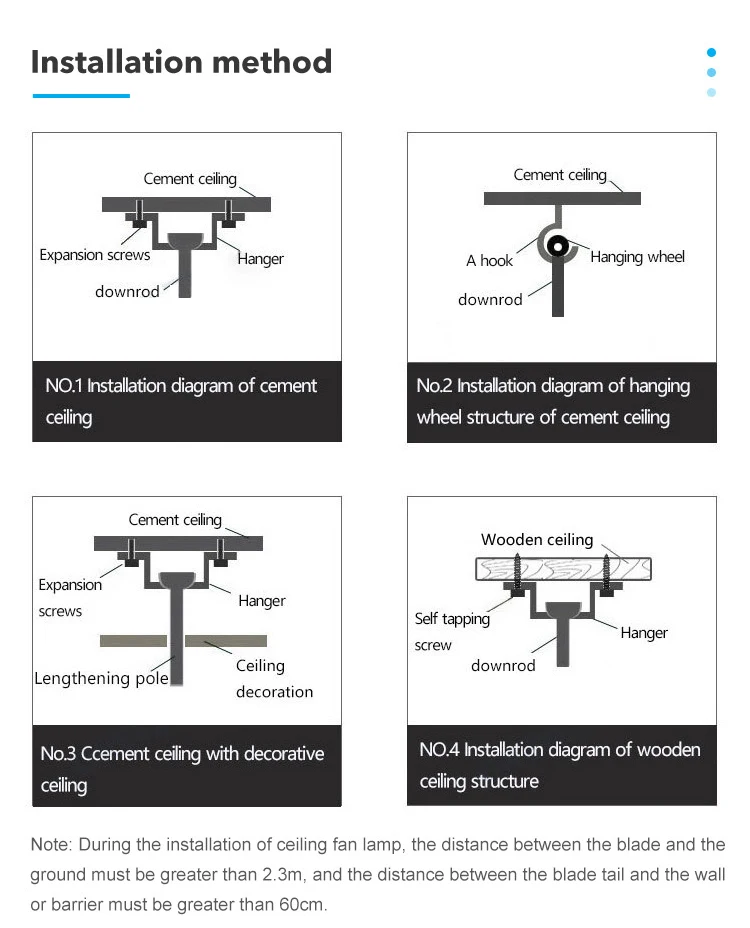 Installation method

Cement ceiling
Expansion screws
Hanger
downrod

NO.1 Installation diagram of cement ceiling

Cement ceiling
A hook
Hanging wheel
downrod

No.2 Installation diagram of hanging wheel structure of cement ceiling

Cement ceiling
Expansion screws
Hanger
Lengthening pole
Ceiling decoration

No.3 Ccement ceiling with decorative ceiling

Wooden ceiling
Self tapping screw
Hanger
downrod

NO.4 Installation diagram of wooden ceiling structure

Note: During the installation of ceiling fan lamp, the distance between the blade and the ground must be greater than 2.3m, and the distance between the blade tail and the wall or barrier must be greater than 60cm.