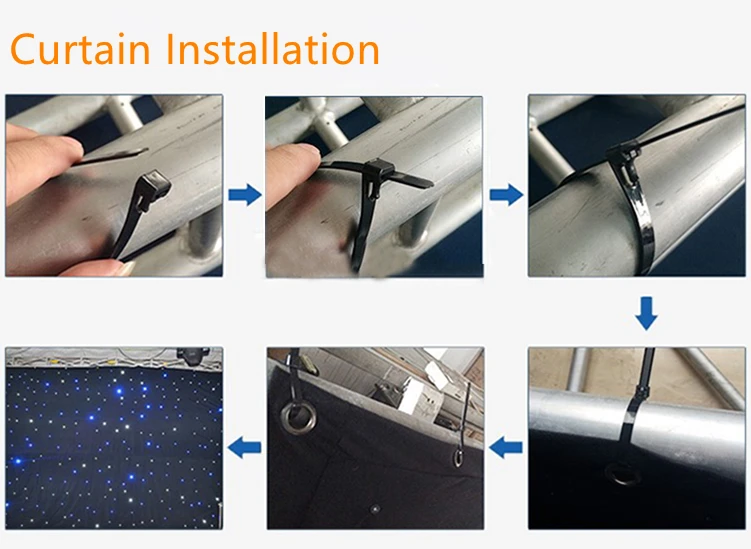 Curtain Installation