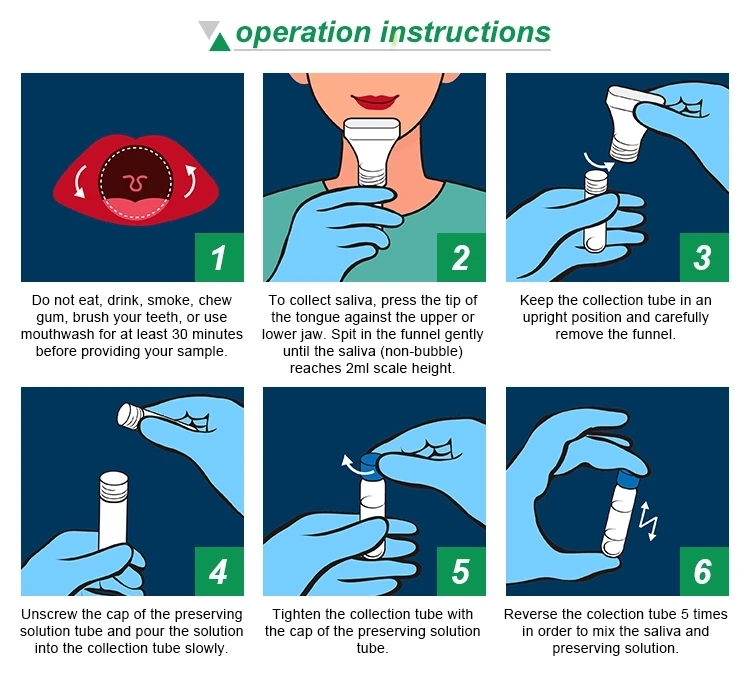 operation instructions

1

Do not eat, drink, smoke, chew gum, brush your teeth, or use mouthwash for at least 30 minutes before providing your sample.

2

To collect saliva, press the tip of the tongue against the upper or lower jaw. Spit in the funnel gently until the saliva (non-bubble) reaches 2ml scale height.

3

Keep the collection tube in an upright position and carefully remove the funnel.

4

Unscrew the cap of the preserving solution tube and pour the solution into the collection tube slowly.

5

Tighten the collection tube with the cap of the preserving solution tube.

6

Reverse the colection tube 5 times in order to mix the saliva and preserving solution.