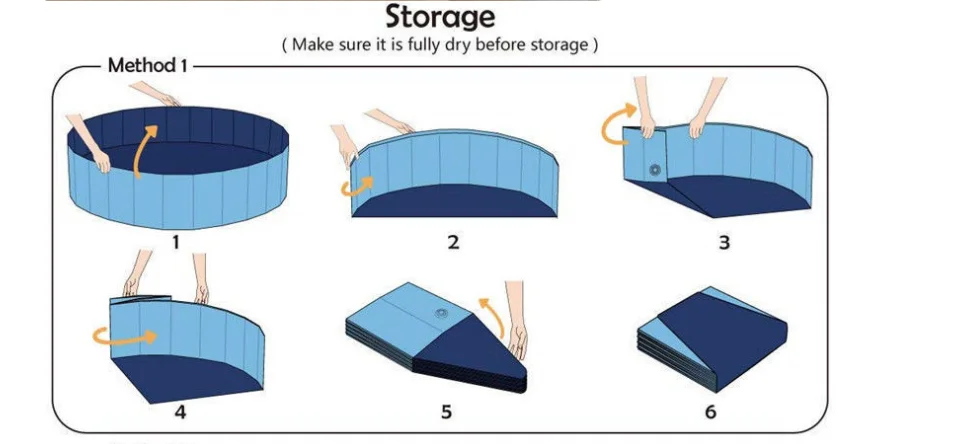 Storage

( Make sure it is fully dry before storage )

Method 1

1

2

3

4

5

6