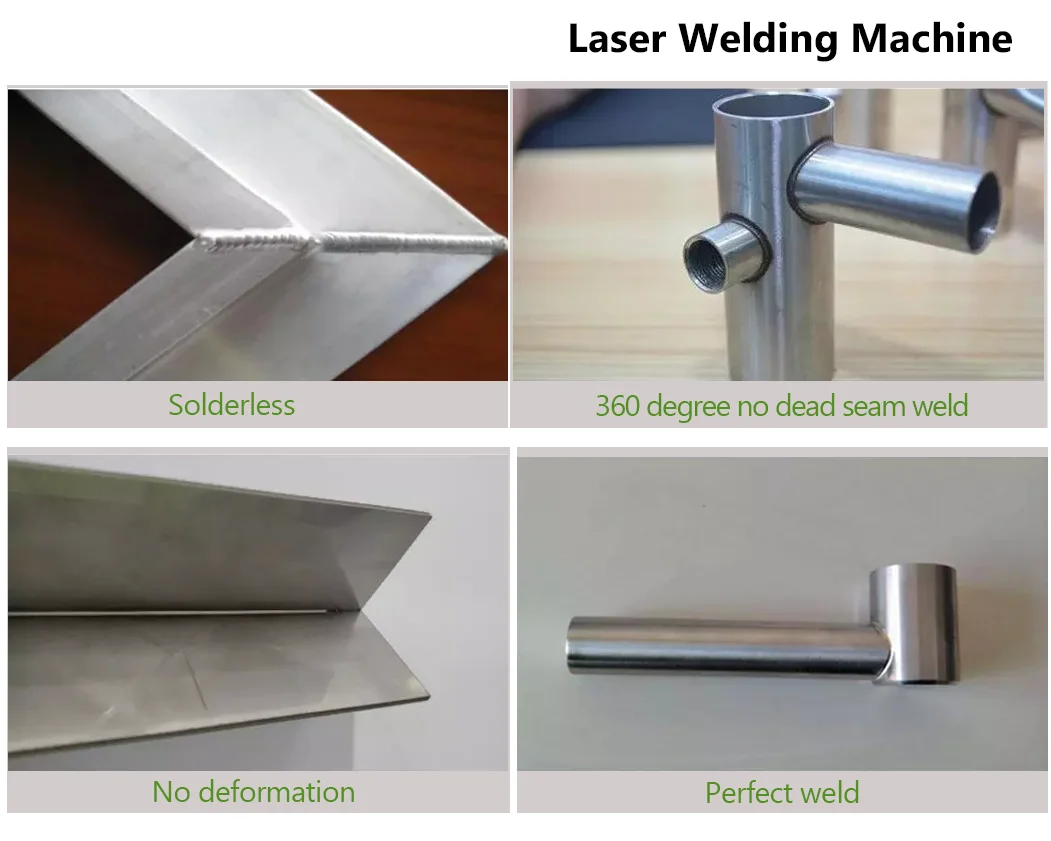 Laser Welding Machine

Solderless

360 degree no dead seam weld

No deformation

Perfect weld