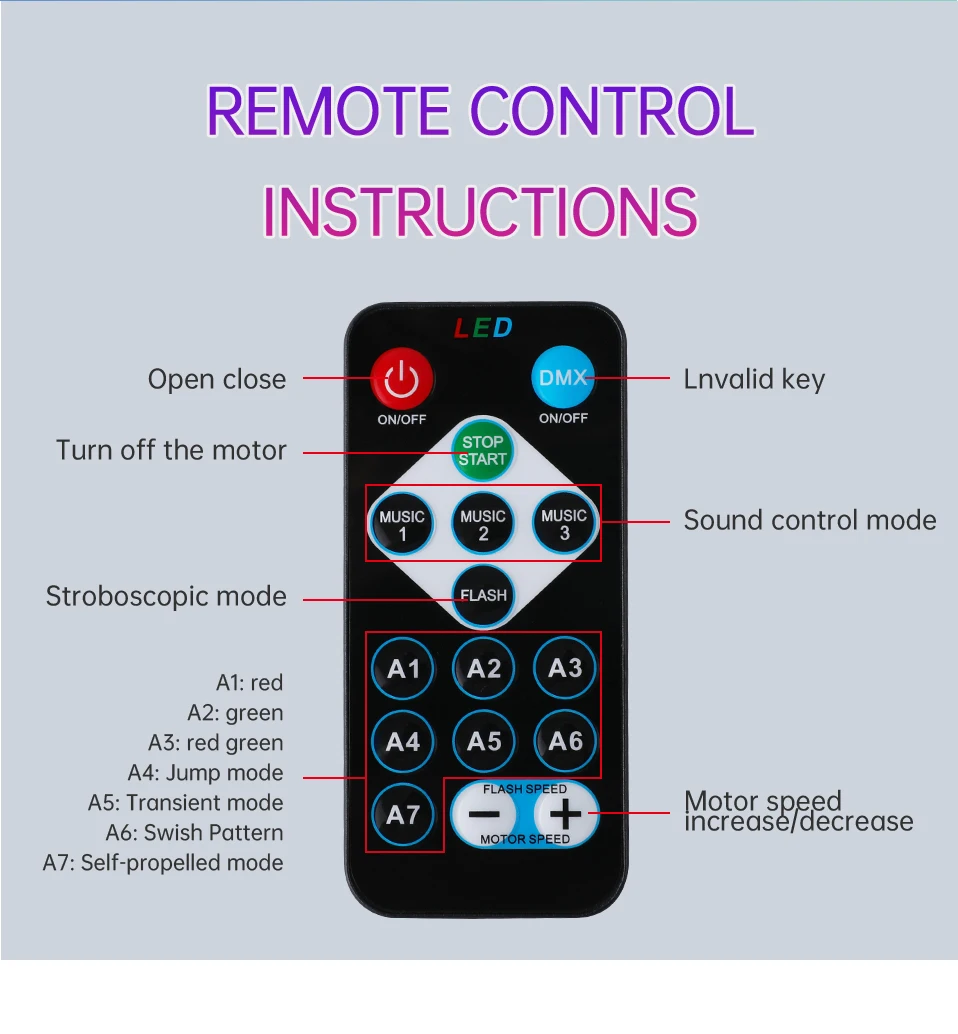 REMOTE CONTROL
INSTRUCTIONS

LED

Open close

ON/OFF

DMX

ON/OFF

Lnvalid key

Turn off the motor

STOP
START

MUSIC 1

MUSIC 2

MUSIC 3

Sound control mode

Stroboscopic mode

FLASH

A1: red
A2: green
A3: red green
A4: Jump mode
A5: Transient mode
A6: Swish Pattern
A7: Self-propelled mode

A1 A2 A3
A4 A5 A6
A7

FLASH SPEED
−
+
MOTOR SPEED

Motor speed increase/decrease