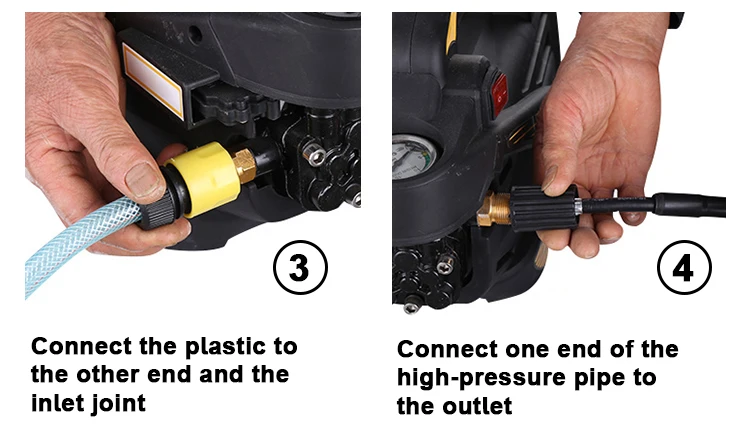 3

Connect the plastic to the other end and the inlet joint

4

Connect one end of the high-pressure pipe to the outlet