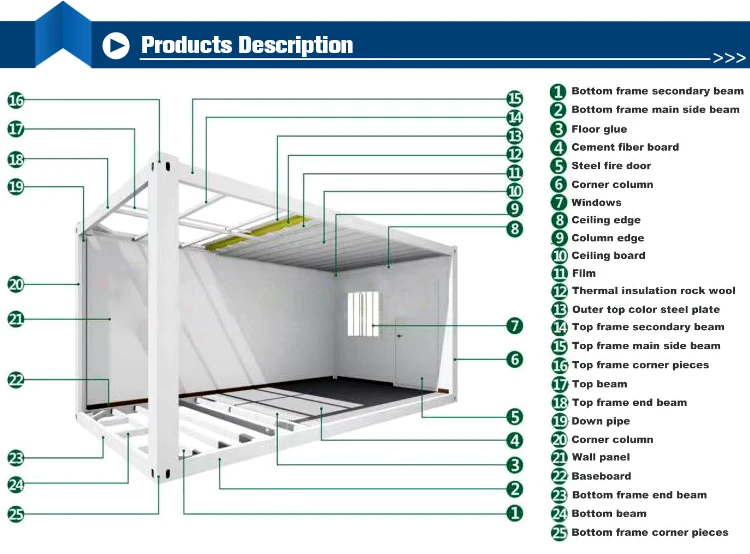 Products Description

>>>

16
17
18
19
20
21
22
23
24
25

15
14
13
12
11
10
9
8
7
6
5
4
3
2
1

1 Bottom frame secondary beam
2 Bottom frame main side beam
3 Floor glue
4 Cement fiber board
5 Steel fire door
6 Corner column
7 Windows
8 Ceiling edge
9 Column edge
10 Ceiling board
11 Film
12 Thermal insulation rock wool
13 Outer top color steel plate
14 Top frame secondary beam
15 Top frame main side beam
16 Top frame corner pieces
17 Top beam
18 Top frame end beam
19 Down pipe
20 Corner column
21 Wall panel
22 Baseboard
23 Bottom frame end beam
24 Bottom beam
25 Bottom frame corner pieces