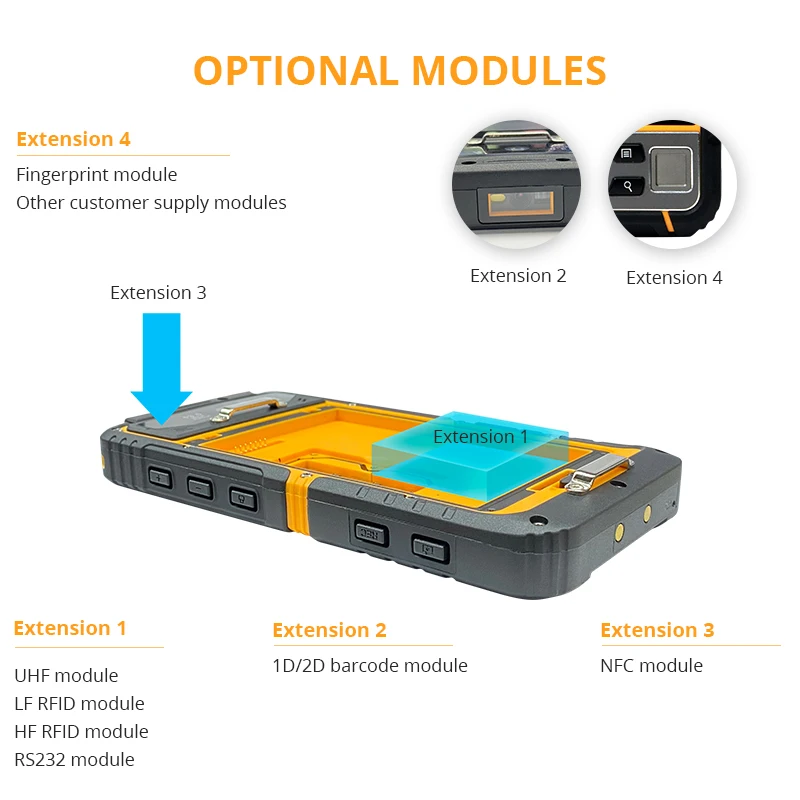 OPTIONAL MODULES

Extension 4

Fingerprint module
Other customer supply modules

Extension 2

Extension 4

Extension 3

Extension 1

Extension 1

UHF module
LF RFID module
HF RFID module
RS232 module

Extension 2

1D/2D barcode module

Extension 3

NFC module