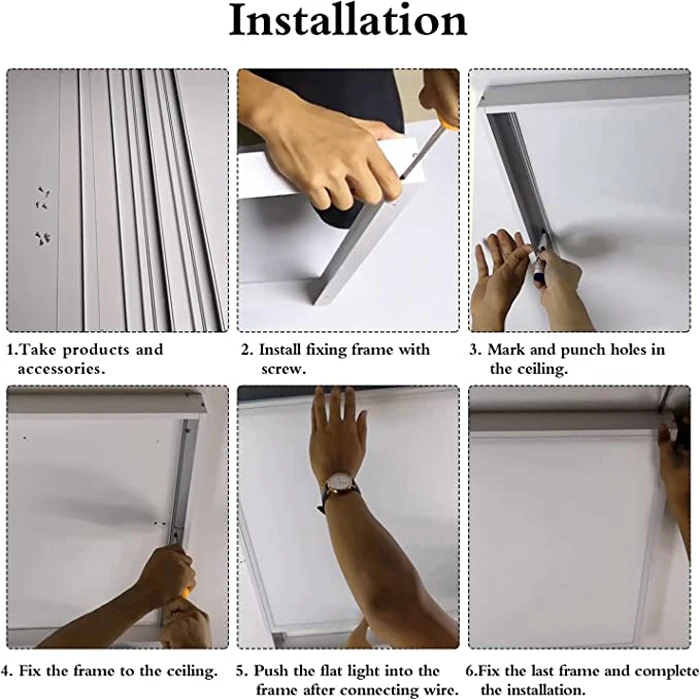 Installation

1.Take products and accessories.

2. Install fixing frame with screw.

3. Mark and punch holes in the ceiling.

4. Fix the frame to the ceiling.

5. Push the flat light into the frame after connecting wire.

6.Fix the last frame and complete the installation.