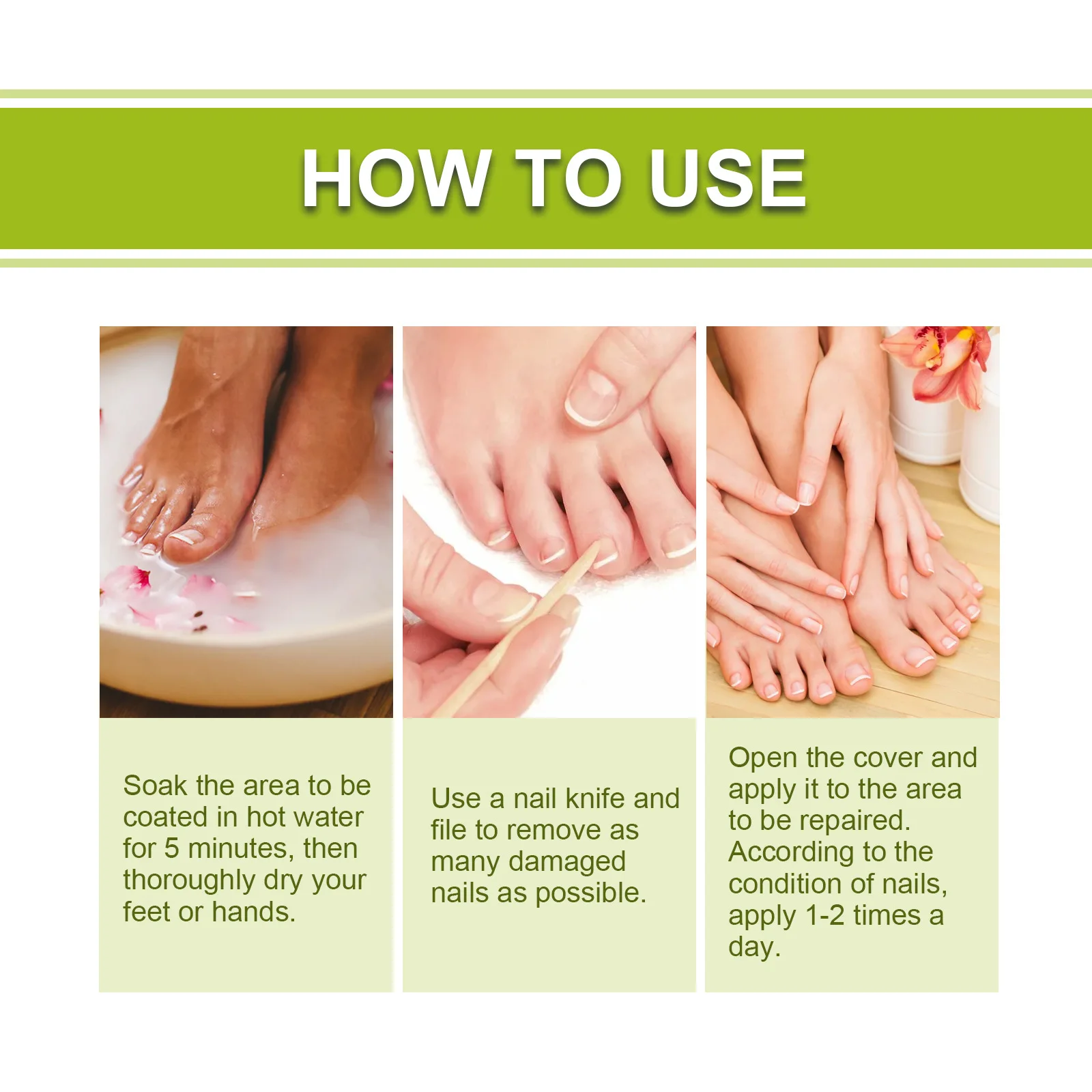 HOW TO USE

Soak the area to be coated in hot water for 5 minutes, then thoroughly dry your feet or hands.

Use a nail knife and file to remove as many damaged nails as possible.

Open the cover and apply it to the area to be repaired. According to the condition of nails, apply 1-2 times a day.