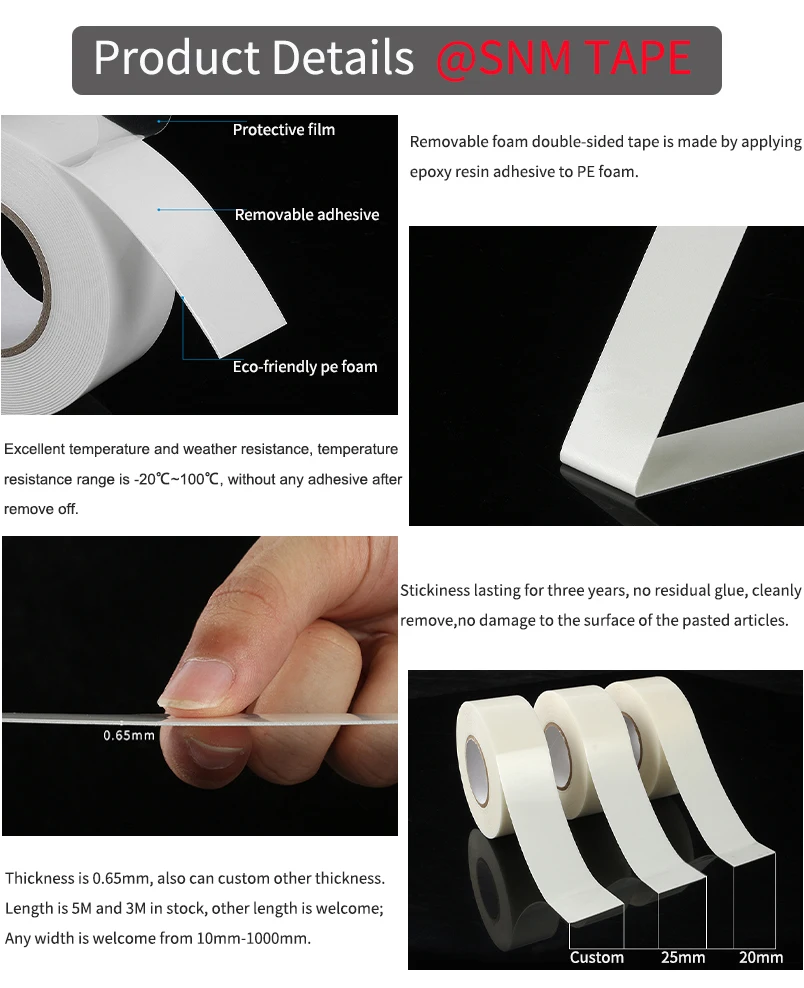 Product Details @SNM TAPE

Protective film

Removable adhesive

Eco-friendly pe foam

Removable foam double-sided tape is made by applying epoxy resin adhesive to PE foam.

Excellent temperature and weather resistance, temperature resistance range is -20℃~100℃, without any adhesive after remove off.

0.65mm

Stickiness lasting for three years, no residual glue, cleanly remove,no damage to the surface of the pasted articles.

Thickness is 0.65mm, also can custom other thickness. Length is 5M and 3M in stock, other length is welcome; Any width is welcome from 10mm-1000mm.

Custom 25mm 20mm