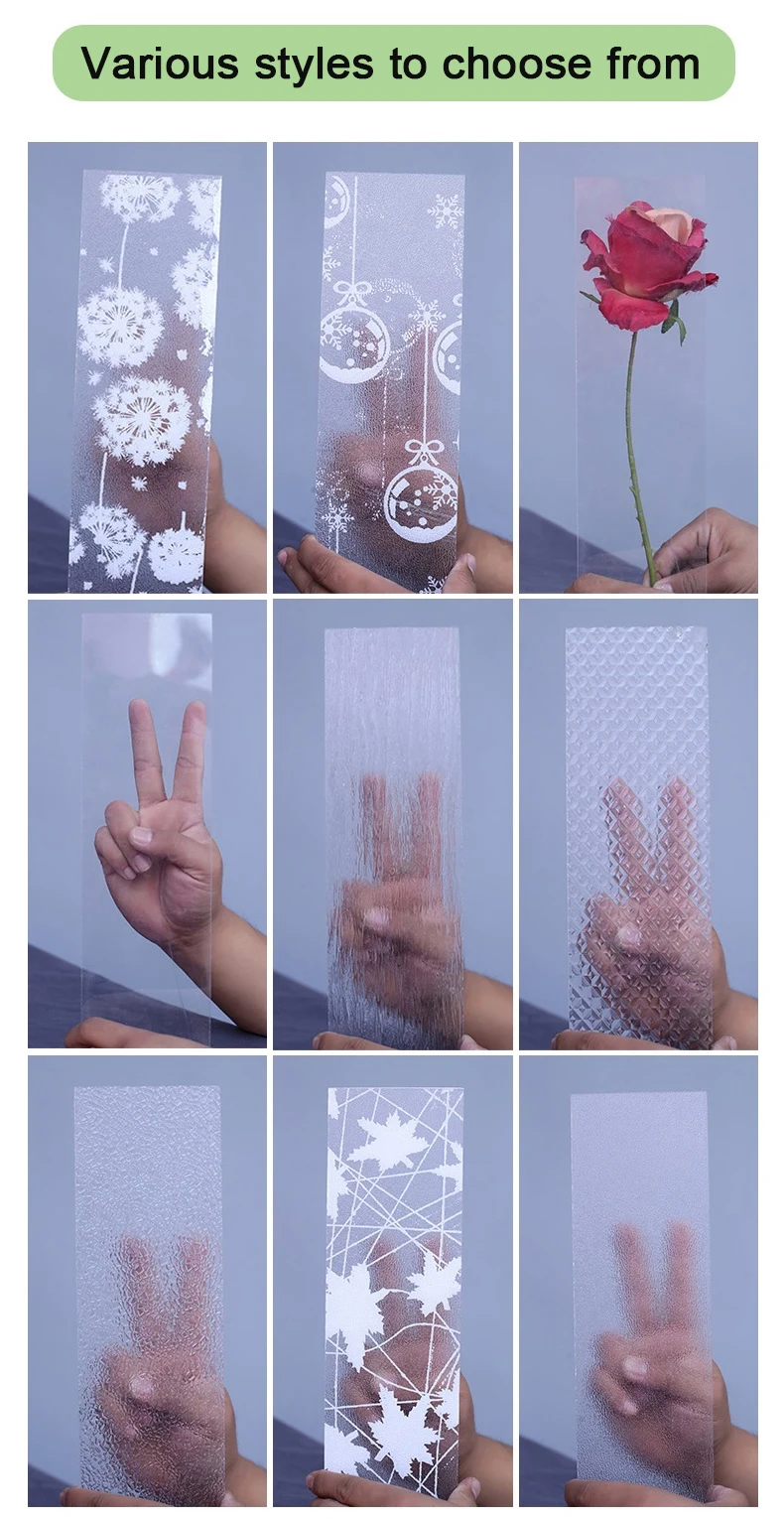 Various styles to choose from