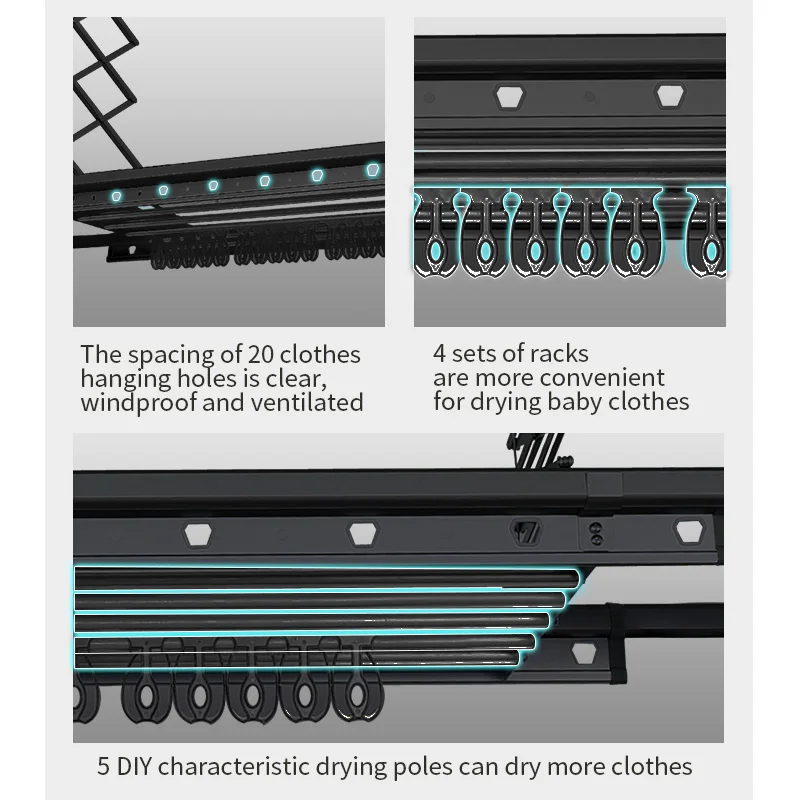 The spacing of 20 clothes hanging holes is clear, windproof and ventilated

4 sets of racks are more convenient for drying baby clothes

5 DIY characteristic drying poles can dry more clothes