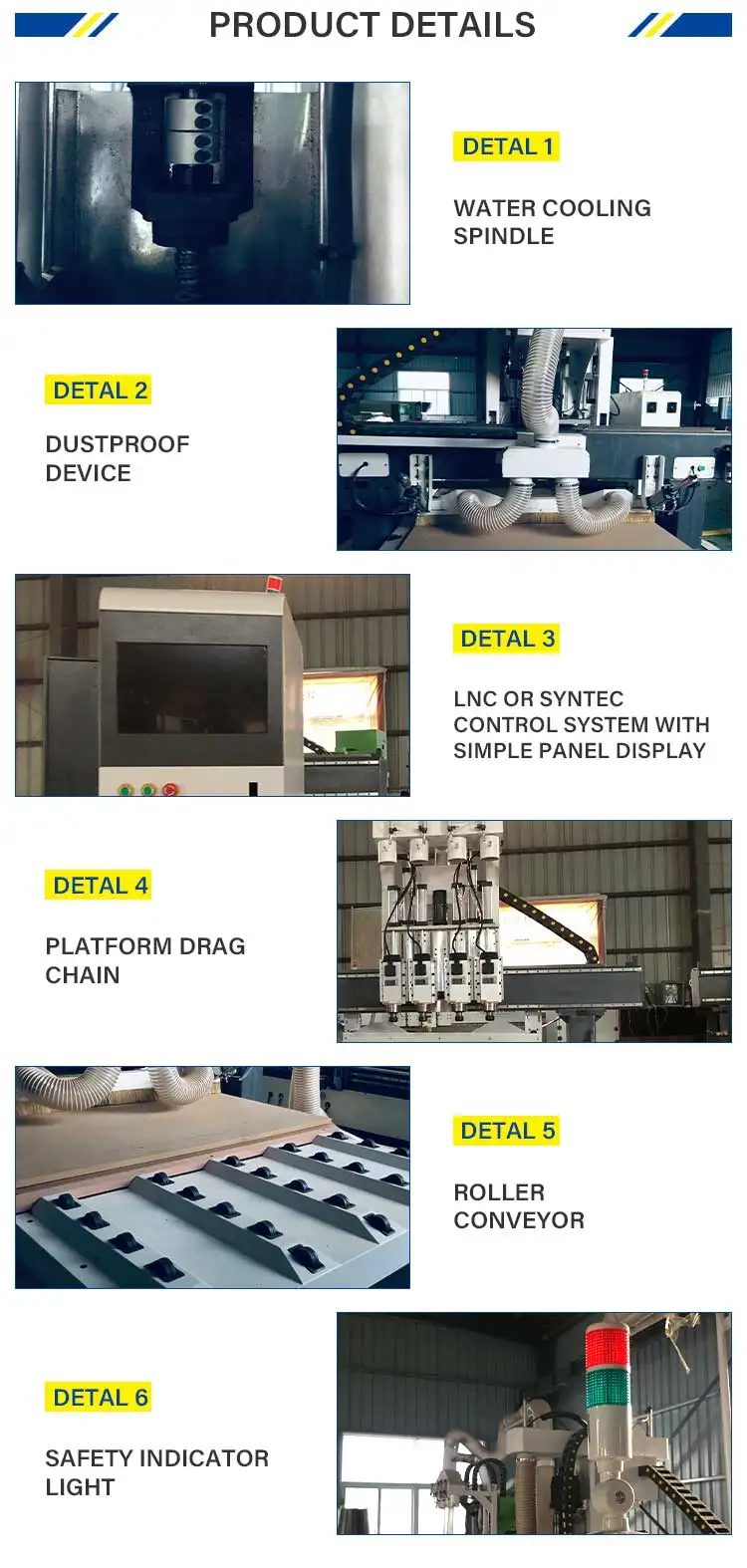 PRODUCT DETAILS

DETAL 1

WATER COOLING SPINDLE

DETAL 2

DUSTPROOF DEVICE

DETAL 3

LNC OR SYNTEC CONTROL SYSTEM WITH SIMPLE PANEL DISPLAY

DETAL 4

PLATFORM DRAG CHAIN

DETAL 5

ROLLER CONVEYOR

DETAL 6

SAFETY INDICATOR LIGHT