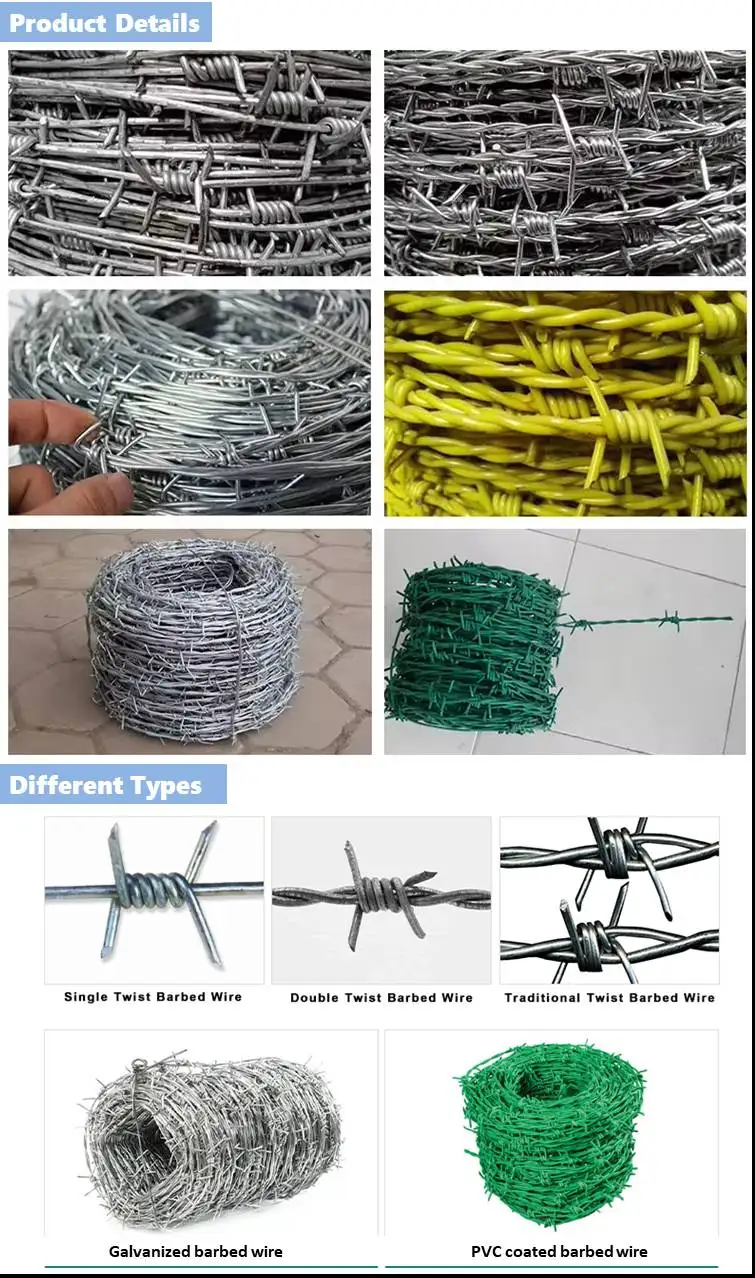 Product Details

Different Types

Single Twist Barbed Wire

Double Twist Barbed Wire

Traditional Twist Barbed Wire

Galvanized barbed wire

PVC coated barbed wire