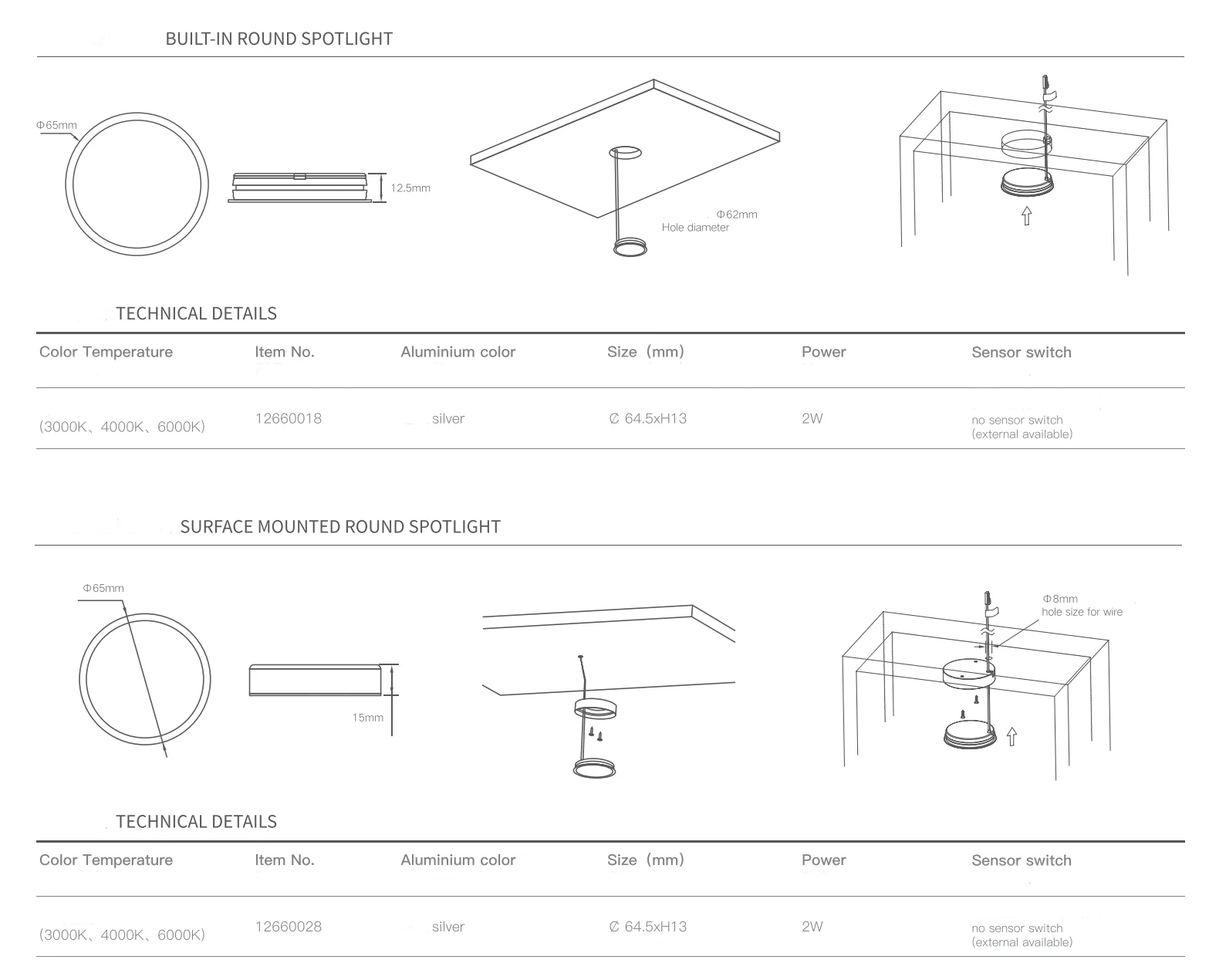 BUILT-IN ROUND SPOTLIGHT

Φ65mm

12.5mm

Φ62mm
Hole diameter

TECHNICAL DETAILS

| Color Temperature | Item No. | Aluminium color | Size（mm） | Power | Sensor switch |
|---|---|---|---|---|---|
| (3000K、4000K、6000K) | 12660018 | silver | ∅ 64.5xH13 | 2W | no sensor switch (external available) |

SURFACE MOUNTED ROUND SPOTLIGHT

Φ65mm

15mm

Φ8mm
hole size for wire

TECHNICAL DETAILS

| Color Temperature | Item No. | Aluminium color | Size（mm） | Power | Sensor switch |
|---|---|---|---|---|---|
| (3000K、4000K、6000K) | 12660028 | silver | ∅ 64.5xH13 | 2W | no sensor switch (external available) |