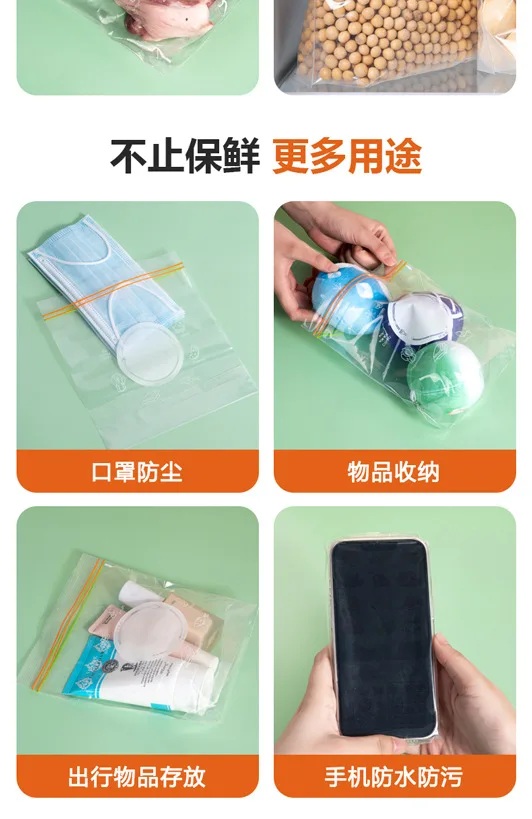 不止保鲜 更多用途

口罩防尘

物品收纳

出行物品存放

手机防水防污