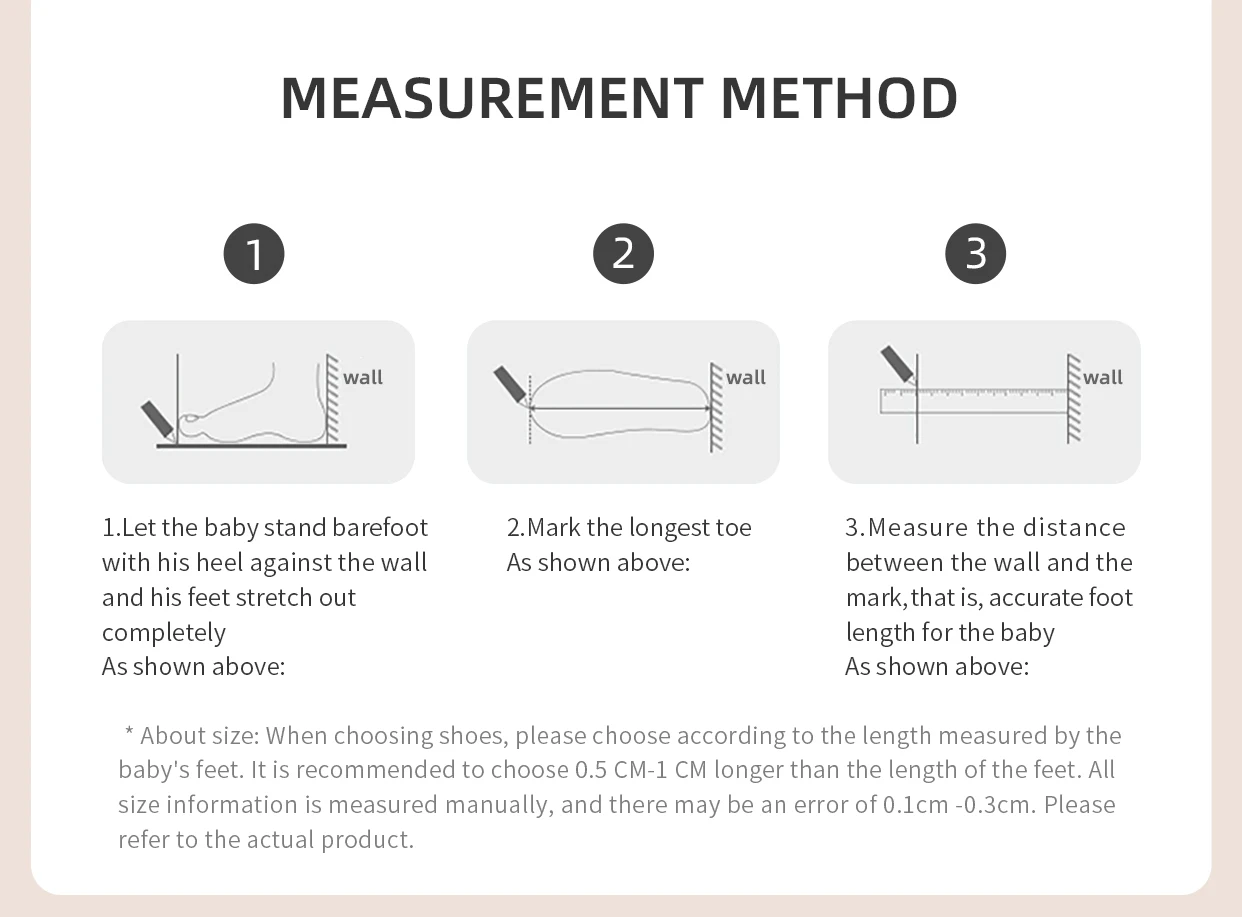 MEASUREMENT METHOD

1

wall

1.Let the baby stand barefoot with his heel against the wall and his feet stretch out completely
As shown above:

2

wall

2.Mark the longest toe
As shown above:

3

wall

3.Measure the distance between the wall and the mark,that is, accurate foot length for the baby
As shown above:

* About size: When choosing shoes, please choose according to the length measured by the baby's feet. It is recommended to choose 0.5 CM-1 CM longer than the length of the feet. All size information is measured manually, and there may be an error of 0.1cm -0.3cm. Please refer to the actual product.