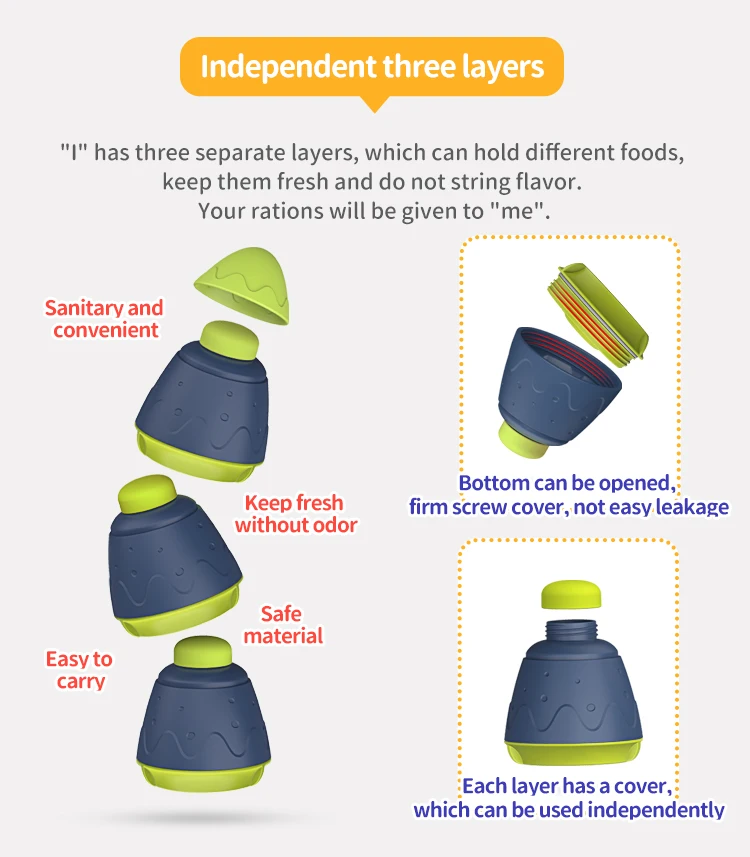 Independent three layers

"I" has three separate layers, which can hold different foods, keep them fresh and do not string flavor. Your rations will be given to "me".

Sanitary and convenient

Keep fresh without odor

Safe material

Easy to carry

Bottom can be opened, firm screw cover, not easy leakage

Each layer has a cover, which can be used independently