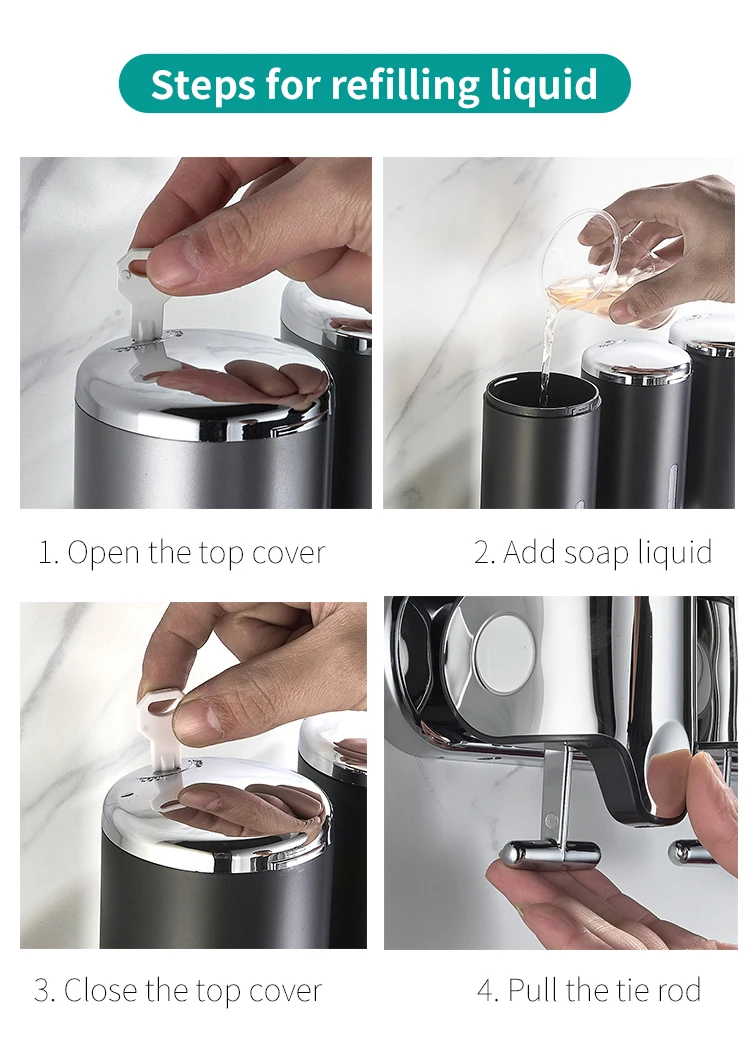 Steps for refilling liquid

1. Open the top cover

2. Add soap liquid

3. Close the top cover

4. Pull the tie rod