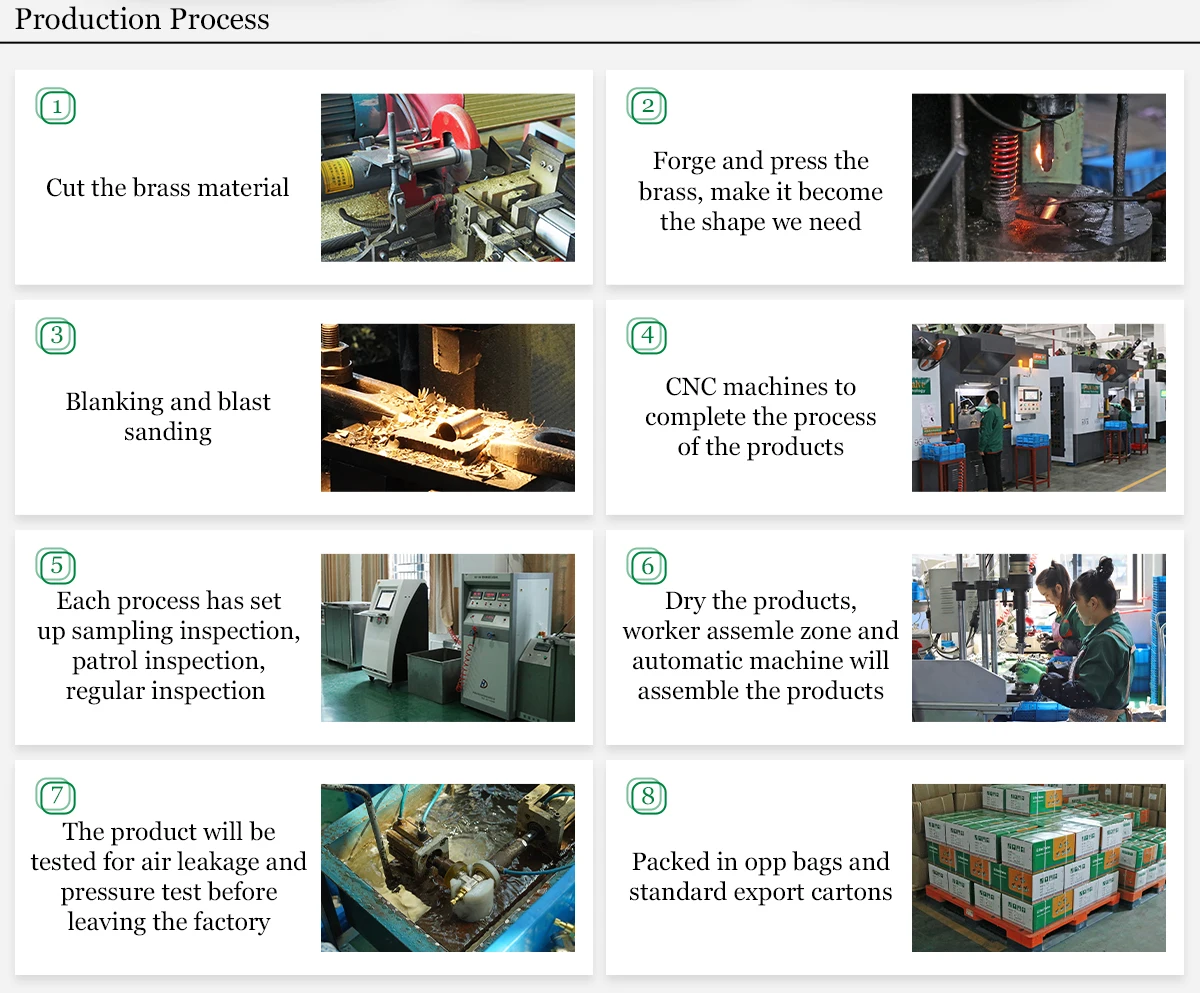 Production Process

1
Cut the brass material

2
Forge and press the brass, make it become the shape we need

3
Blanking and blast sanding

4
CNC machines to complete the process of the products

5
Each process has set up sampling inspection, patrol inspection, regular inspection

6
Dry the products, worker assemle zone and automatic machine will assemble the products

7
The product will be tested for air leakage and pressure test before leaving the factory

8
Packed in opp bags and standard export cartons