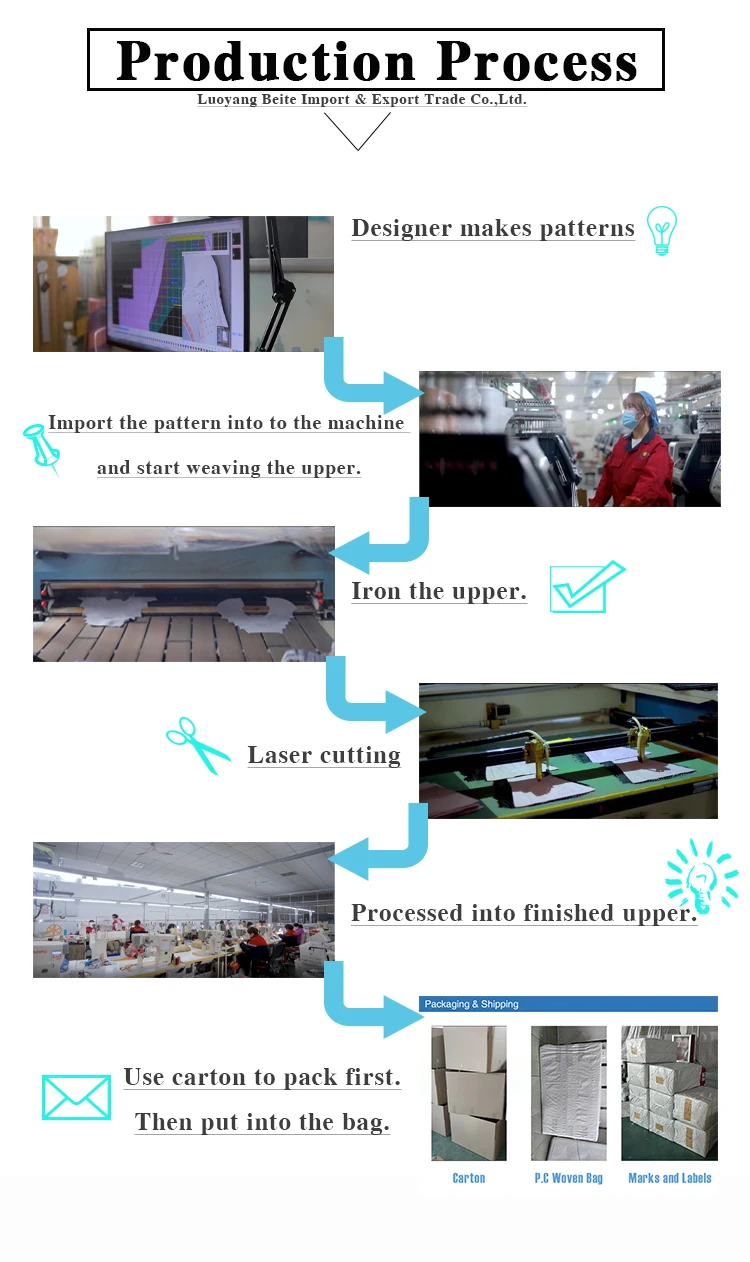 Production Process
Luoyang Beite Import & Export Trade Co.,Ltd.

Designer makes patterns

Import the pattern into to the machine and start weaving the upper.

Iron the upper.

Laser cutting

Processed into finished upper.

Packaging & Shipping

Use carton to pack first. Then put into the bag.

Carton
P.C Woven Bag
Marks and Labels