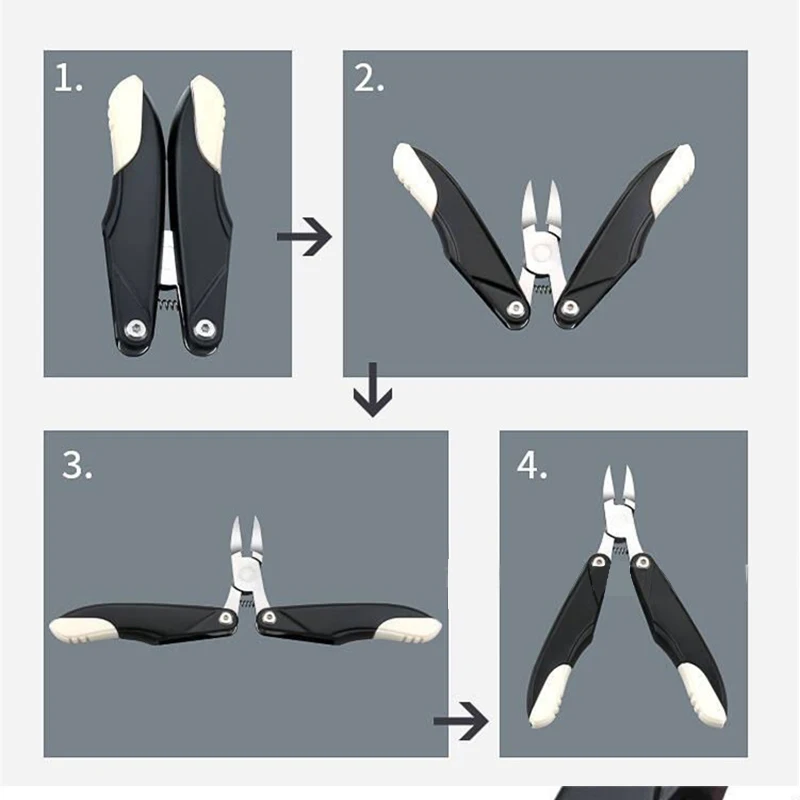 1.

2.

3.

4.