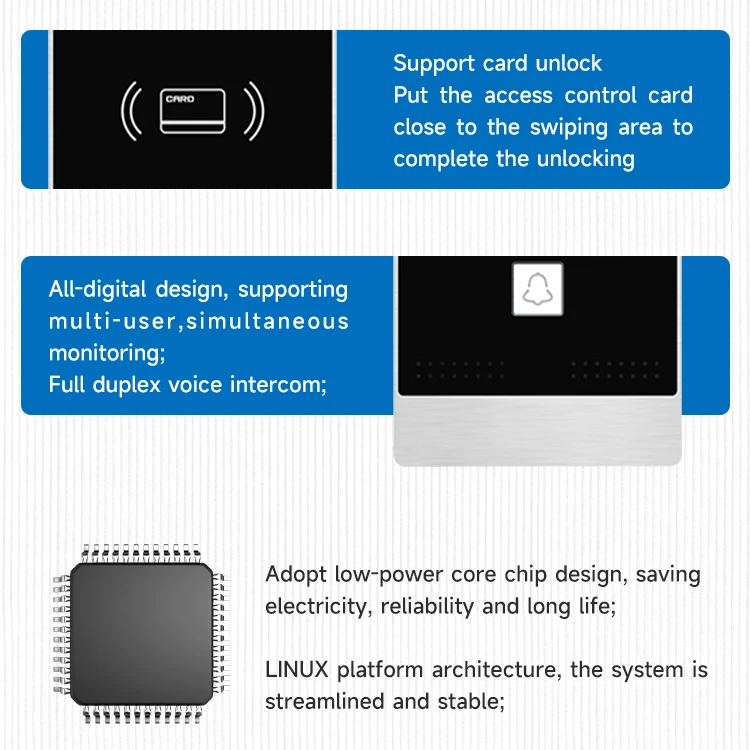 CARD

Support card unlock
Put the access control card close to the swiping area to complete the unlocking

All-digital design, supporting multi-user,simultaneous monitoring;
Full duplex voice intercom;

Adopt low-power core chip design, saving electricity, reliability and long life;

LINUX platform architecture, the system is streamlined and stable;