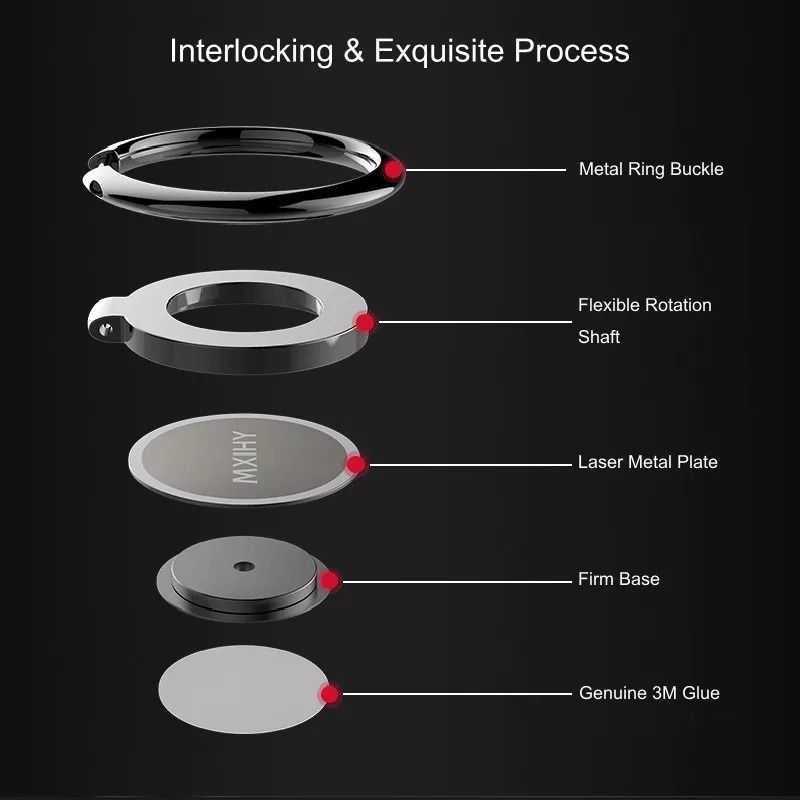 Interlocking & Exquisite Process

Metal Ring Buckle

Flexible Rotation Shaft

MXIHY

Laser Metal Plate

Firm Base

Genuine 3M Glue