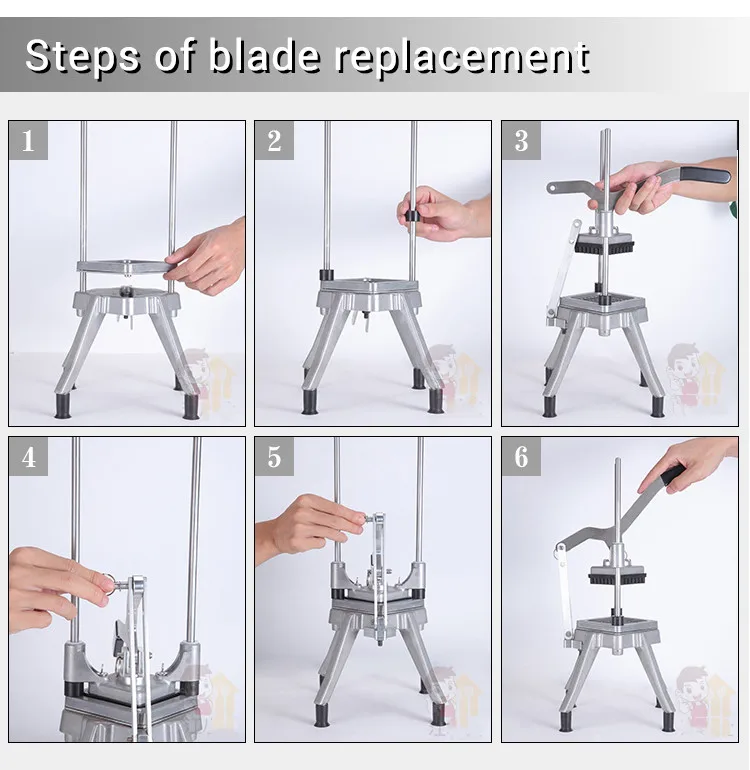 Steps of blade replacement

1

2

3

4

5

6