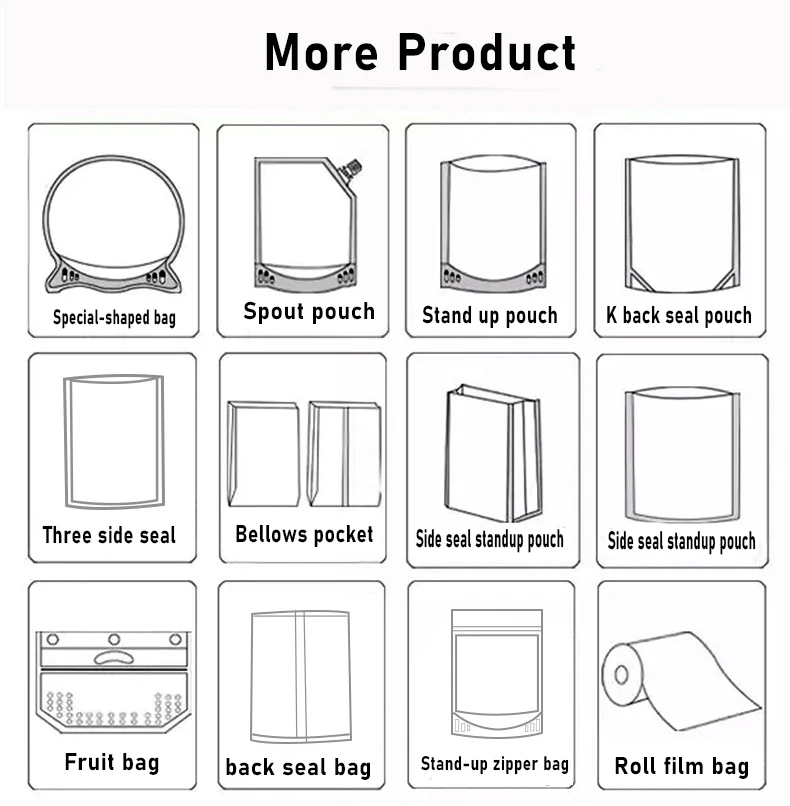 More Product

Special-shaped bag

Spout pouch

Stand up pouch

K back seal pouch

Three side seal

Bellows pocket

Side seal standup pouch

Side seal standup pouch

Fruit bag

back seal bag

Stand-up zipper bag

Roll film bag