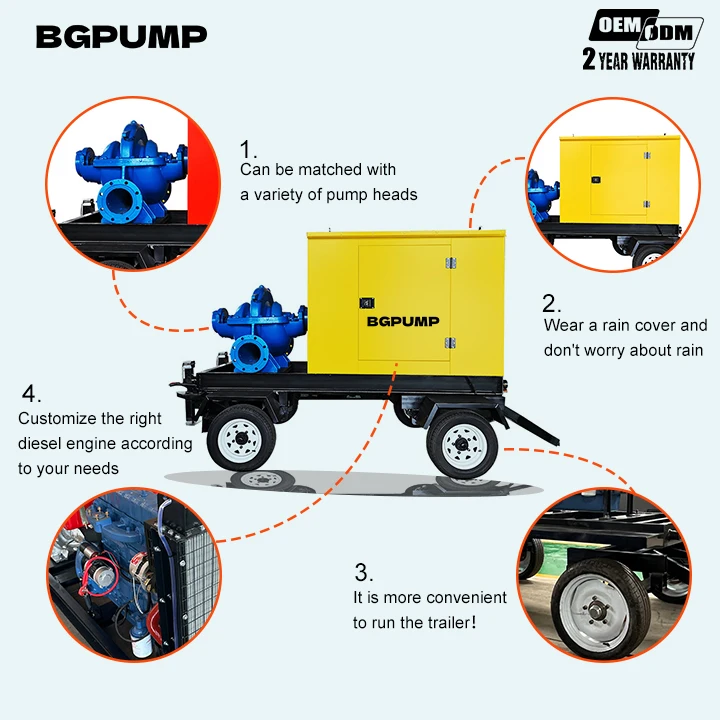 BGPUMP

OEM ODM
2 YEAR WARRANTY

1.
Can be matched with a variety of pump heads

BGPUMP

2.
Wear a rain cover and don't worry about rain

4.
Customize the right diesel engine according to your needs

3.
It is more convenient to run the trailer!